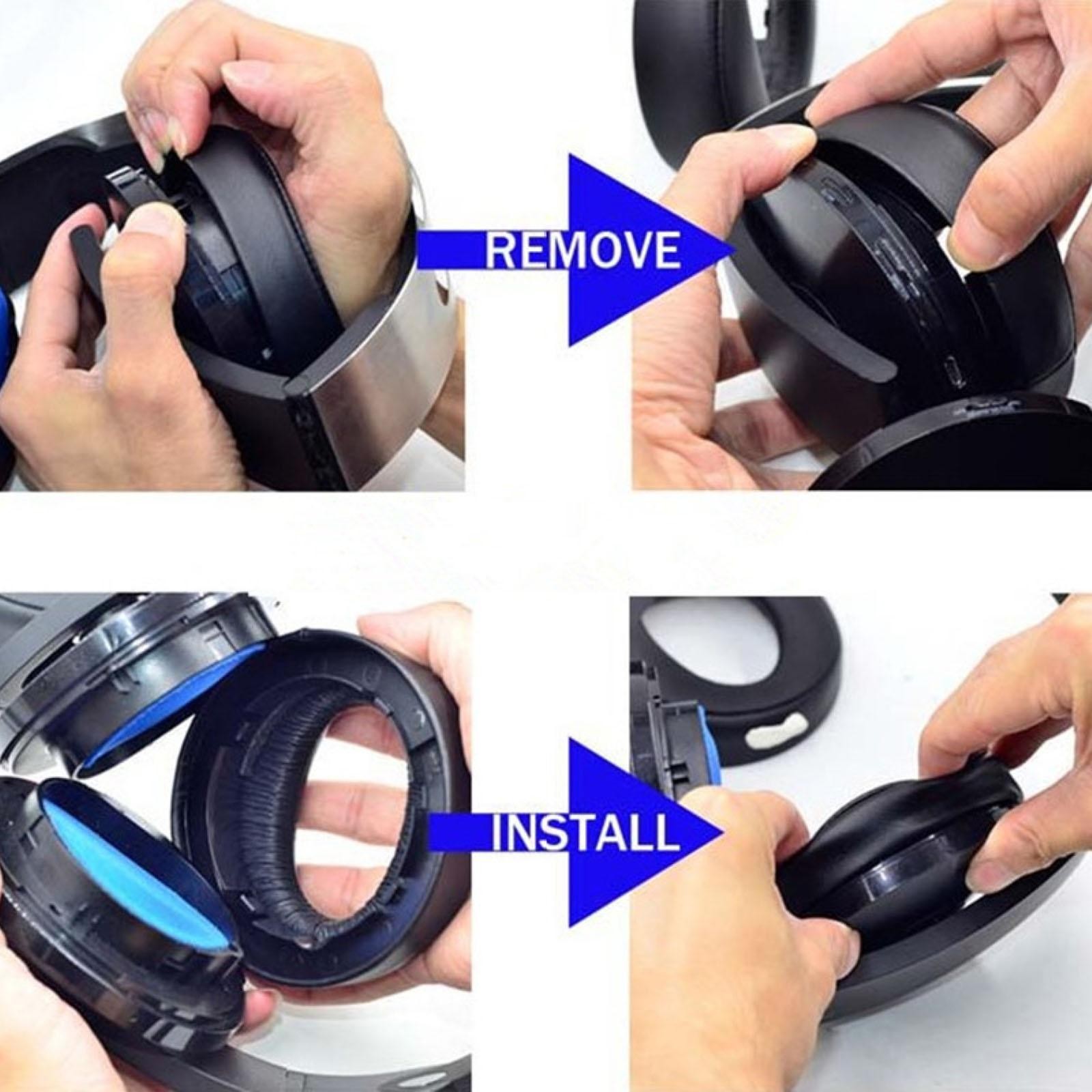 REMOVE

INSTALL