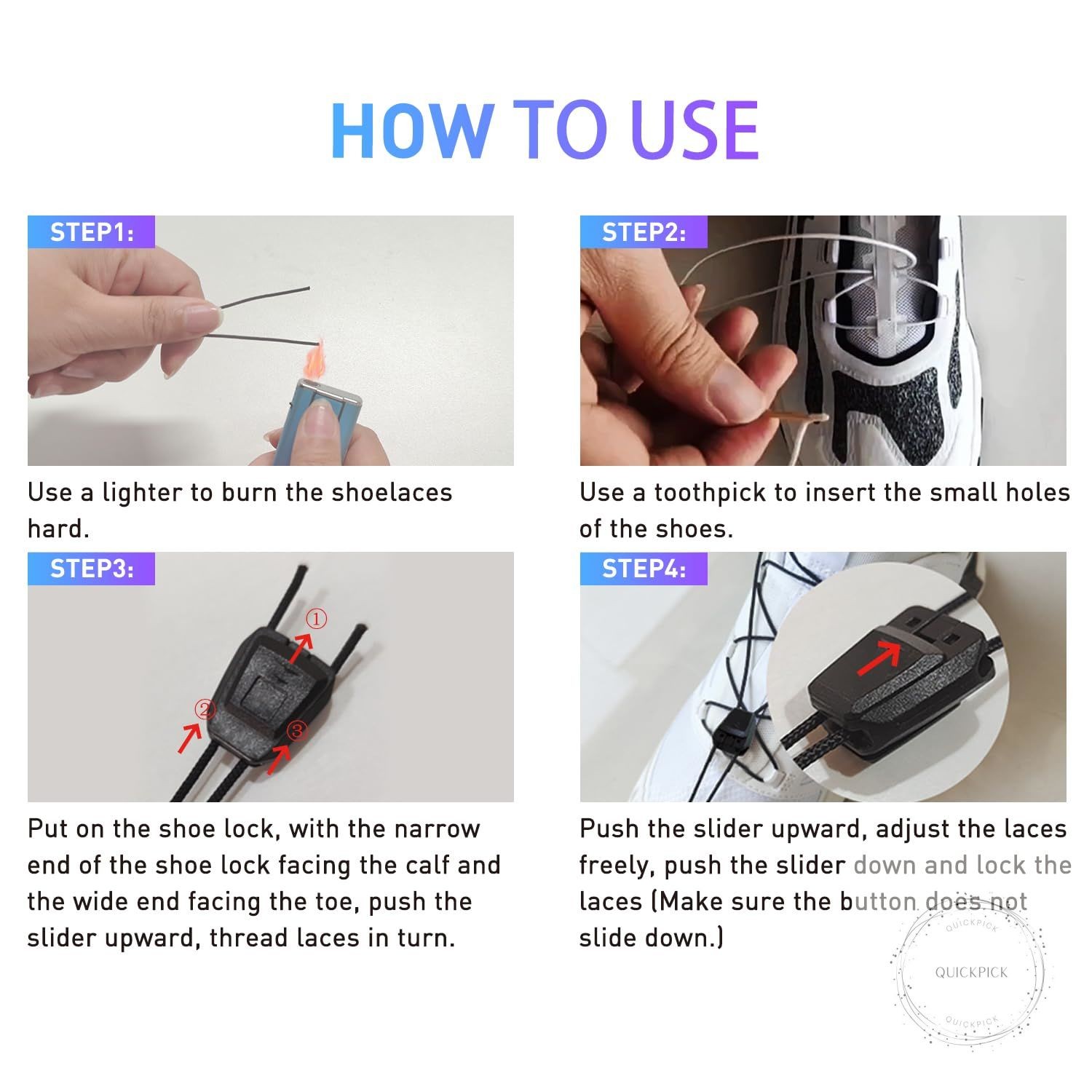 HOW TO USE

STEP1:

Use a lighter to burn the shoelaces hard.

STEP2:

Use a toothpick to insert the small holes of the shoes.

STEP3:

①

②

③

Put on the shoe lock, with the narrow end of the shoe lock facing the calf and the wide end facing the toe, push the slider upward, thread laces in turn.

STEP4:

Push the slider upward, adjust the laces freely, push the slider down and lock the laces (Make sure the button does not slide down.)

QUICKPICK

QUICKPICK

QUICKPICK