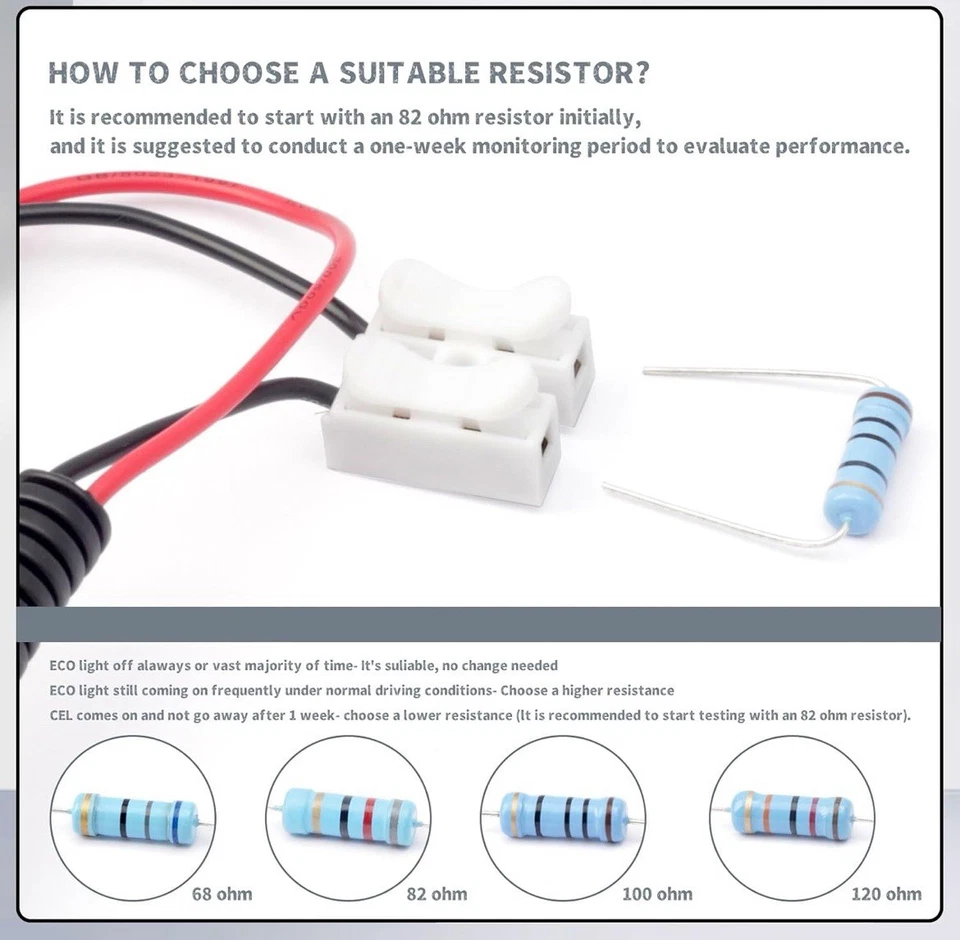 HOW TO CHOOSE A SUITABLE RESISTOR?

It is recommended to start with an 82 ohm resistor initially, and it is suggested to conduct a one-week monitoring period to evaluate performance.

ECO light off alaways or vast majority of time- It's suliable, no change needed
ECO light still coming on frequently under normal driving conditions- Choose a higher resistance
CEL comes on and not go away after 1 week- choose a lower resistance (It is recommended to start testing with an 82 ohm resistor).

68 ohm

82 ohm

100 ohm

120 ohm