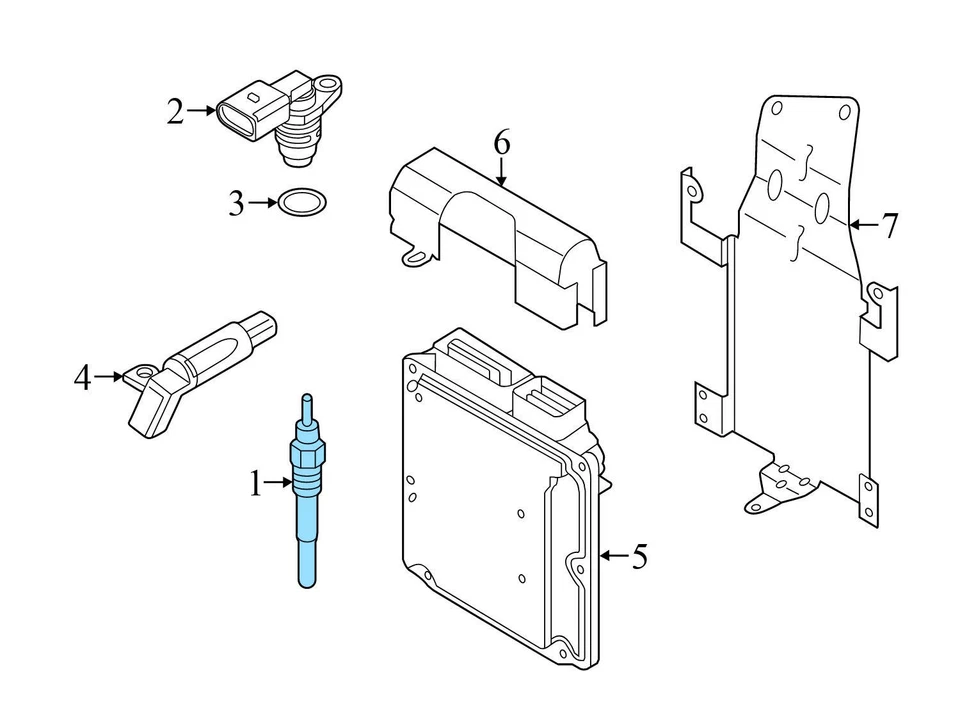 2
3
6
7
4
1
5