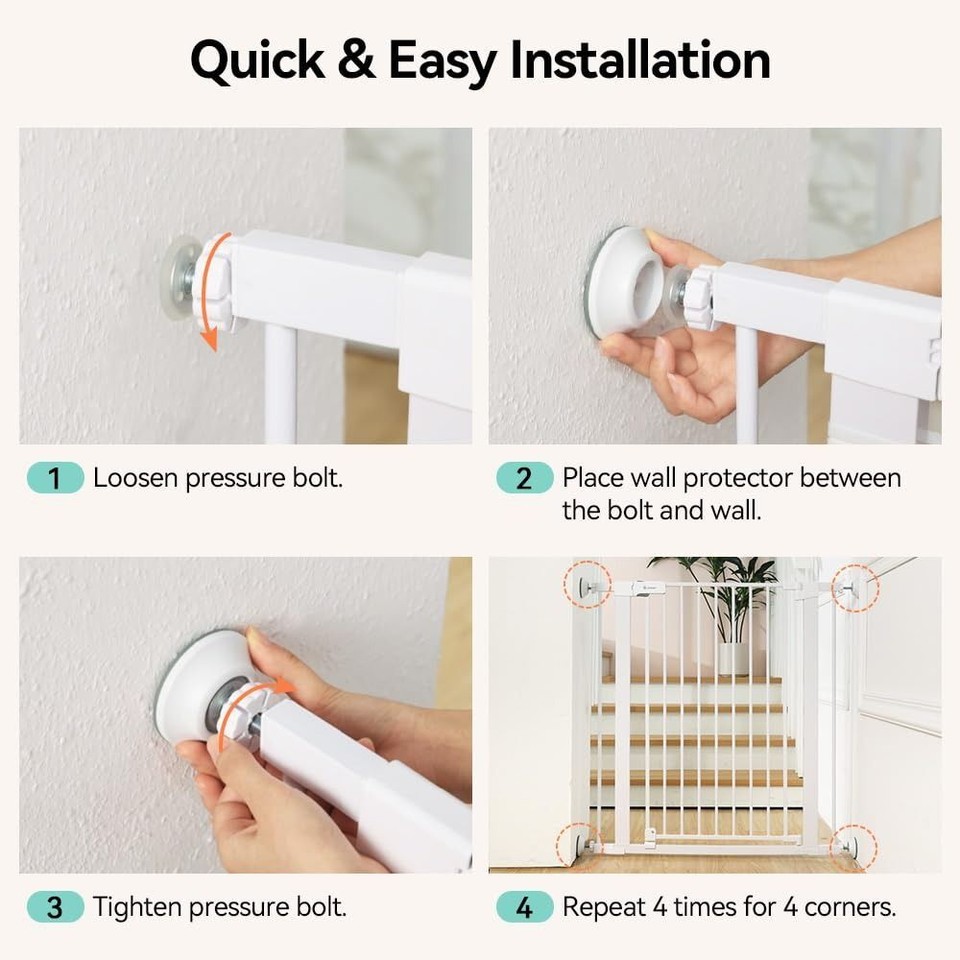 Quick & Easy Installation

1 Loosen pressure bolt.

2 Place wall protector between the bolt and wall.

3 Tighten pressure bolt.

4 Repeat 4 times for 4 corners.