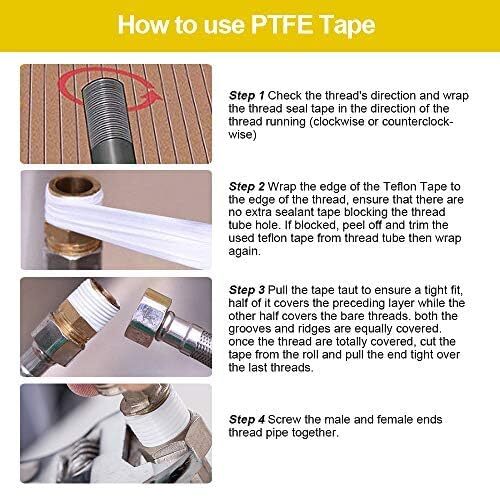 How to use PTFE Tape

Step 1 Check the thread's direction and wrap the thread seal tape in the direction of the thread running (clockwise or counterclockwise)

Step 2 Wrap the edge of the Teflon Tape to the edge of the thread, ensure that there are no extra sealant tape blocking the thread tube hole. If blocked, peel off and trim the used teflon tape from thread tube then wrap again.

Step 3 Pull the tape taut to ensure a tight fit, half of it covers the preceding layer while the other half covers the bare threads. both the grooves and ridges are equally covered. once the thread are totally covered, cut the tape from the roll and pull the end tight over the last threads.

Step 4 Screw the male and female ends thread pipe together.