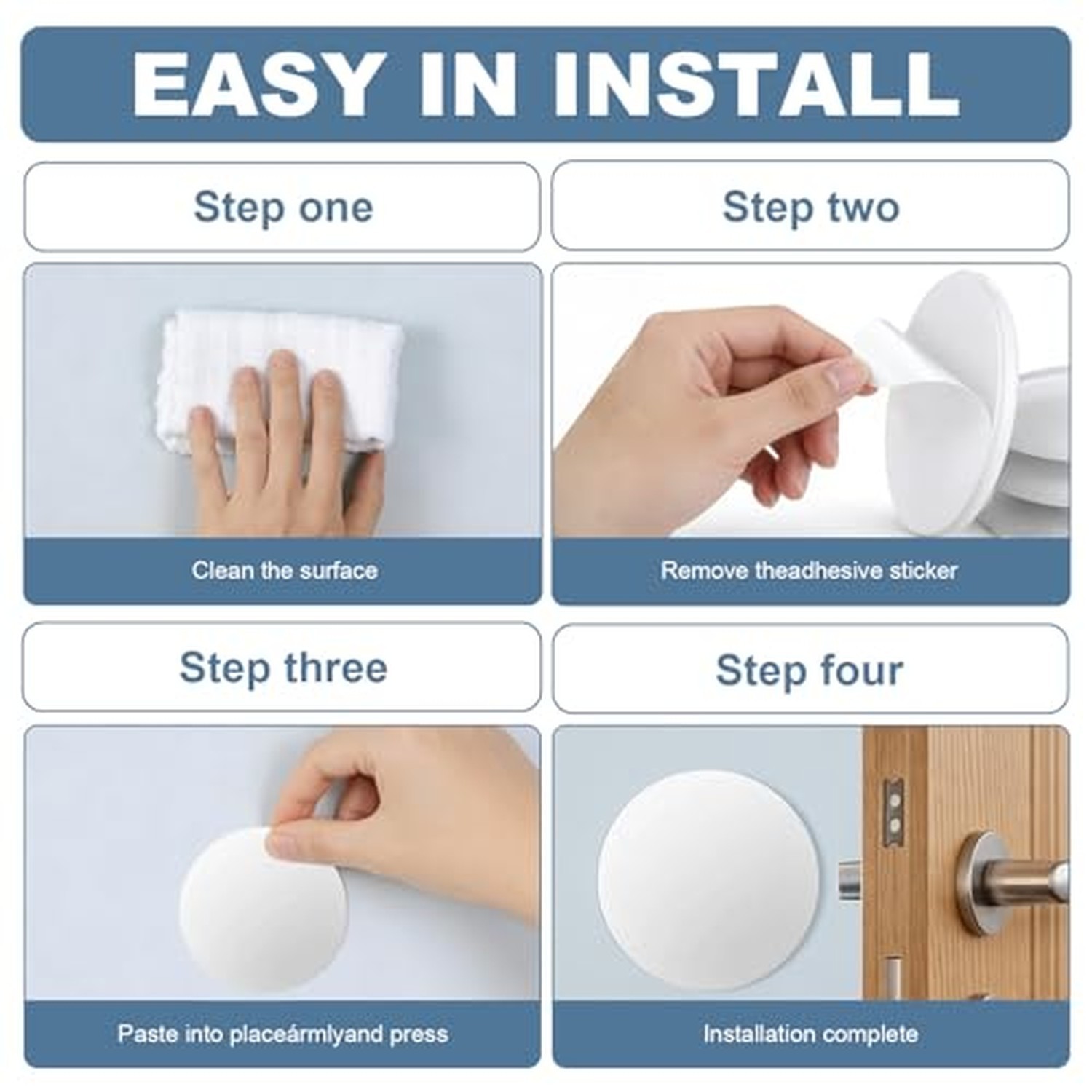 EASY IN INSTALL

Step one

Clean the surface

Step two

Remove theadhesive sticker

Step three

Paste into placeármlyand press

Step four

Installation complete