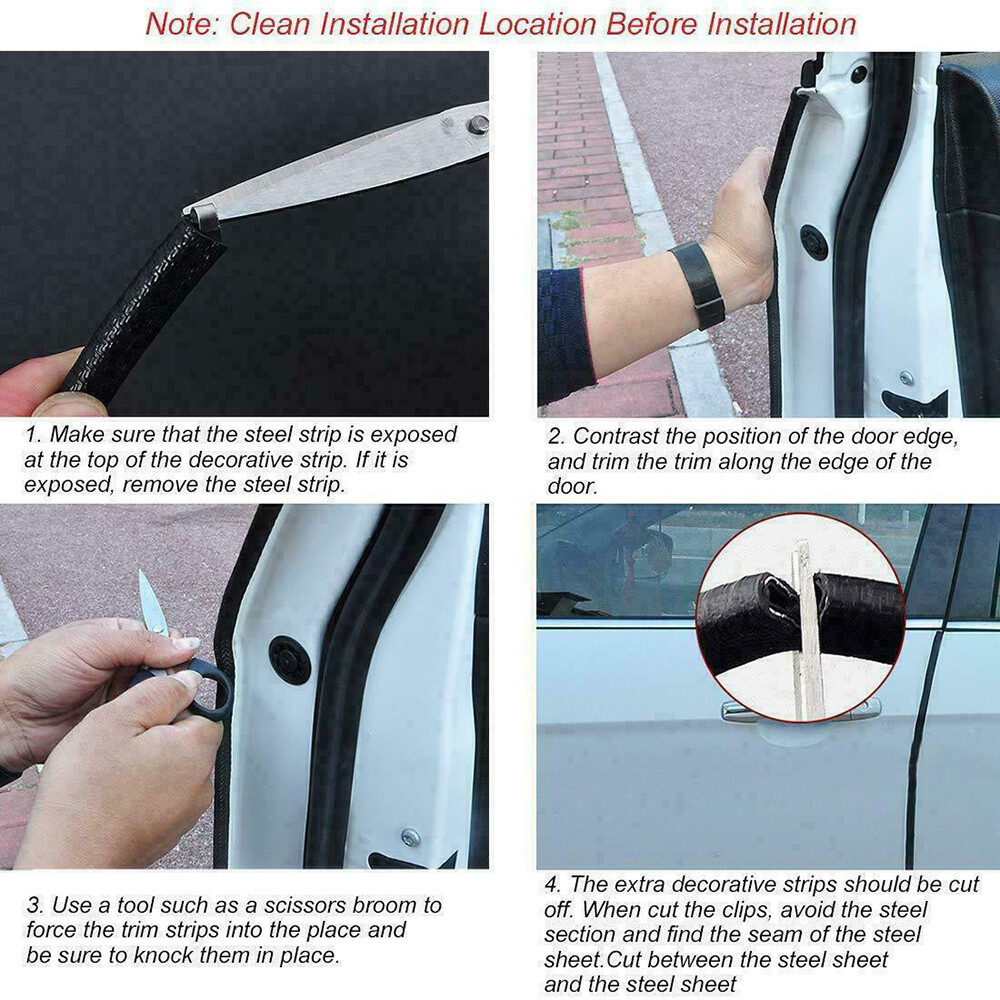 Note: Clean Installation Location Before Installation

1. Make sure that the steel strip is exposed at the top of the decorative strip. If it is exposed, remove the steel strip.

2. Contrast the position of the door edge, and trim the trim along the edge of the door.

3. Use a tool such as a scissors broom to force the trim strips into the place and be sure to knock them in place.

4. The extra decorative strips should be cut off. When cut the clips, avoid the steel section and find the seam of the steel sheet.Cut between the steel sheet and the steel sheet