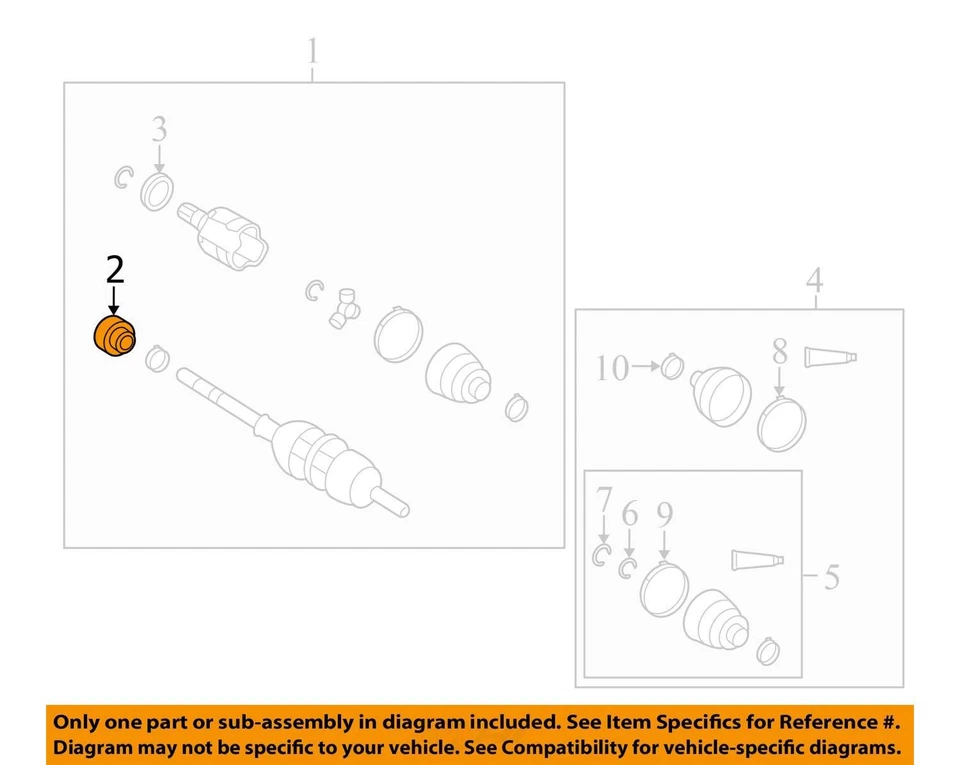 1
3
2
4
10
8
7
6
9
5
Only one part or sub-assembly in diagram included. See Item Specifics for Reference #.
Diagram may not be specific to your vehicle. See Compatibility for vehicle-specific diagrams.