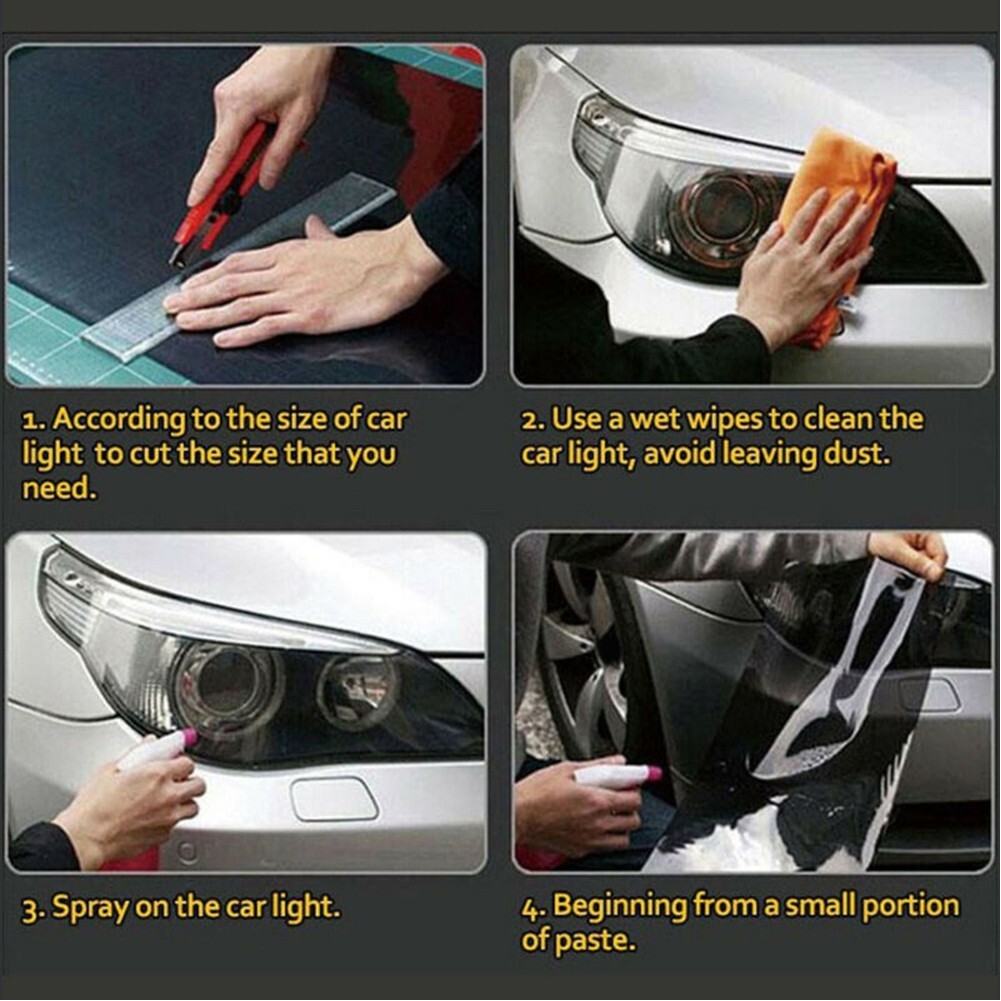 1. According to the size of car light to cut the size that you need.

2. Use a wet wipes to clean the car light, avoid leaving dust.

3. Spray on the car light.

4. Beginning from a small portion of paste.