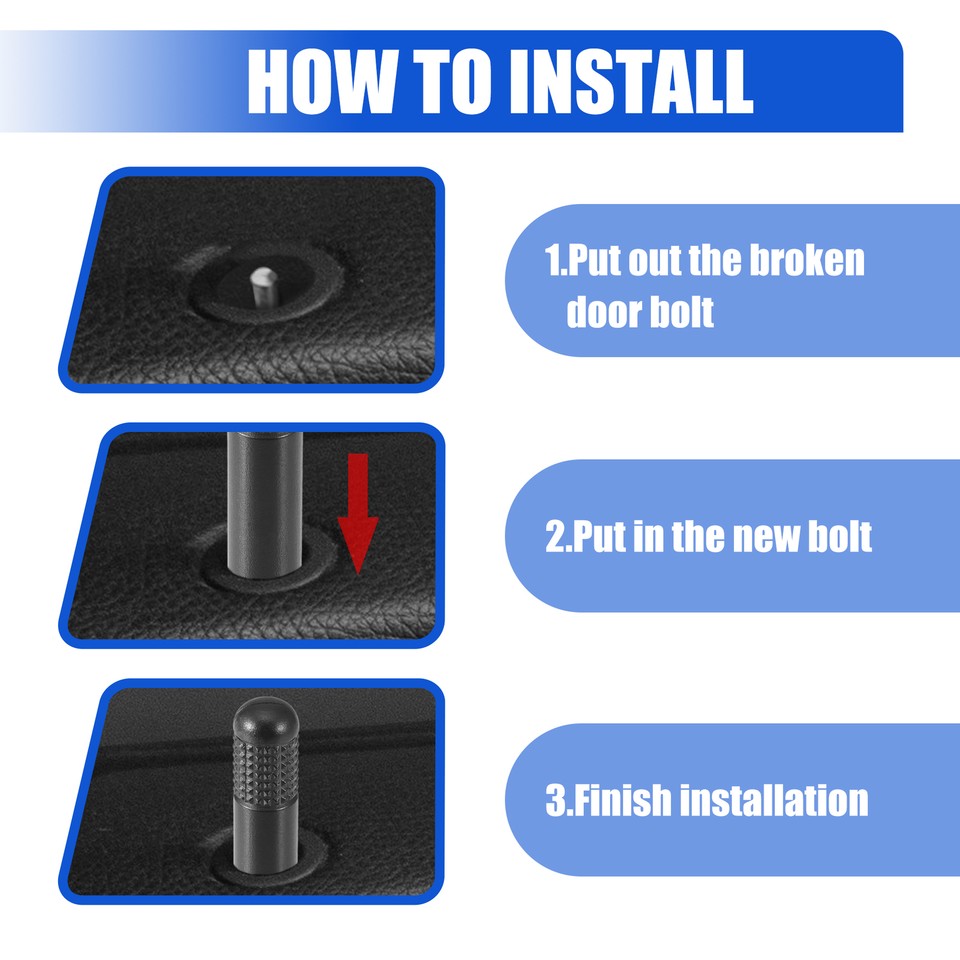 HOW TO INSTALL

1.Put out the broken door bolt

2.Put in the new bolt

3.Finish installation