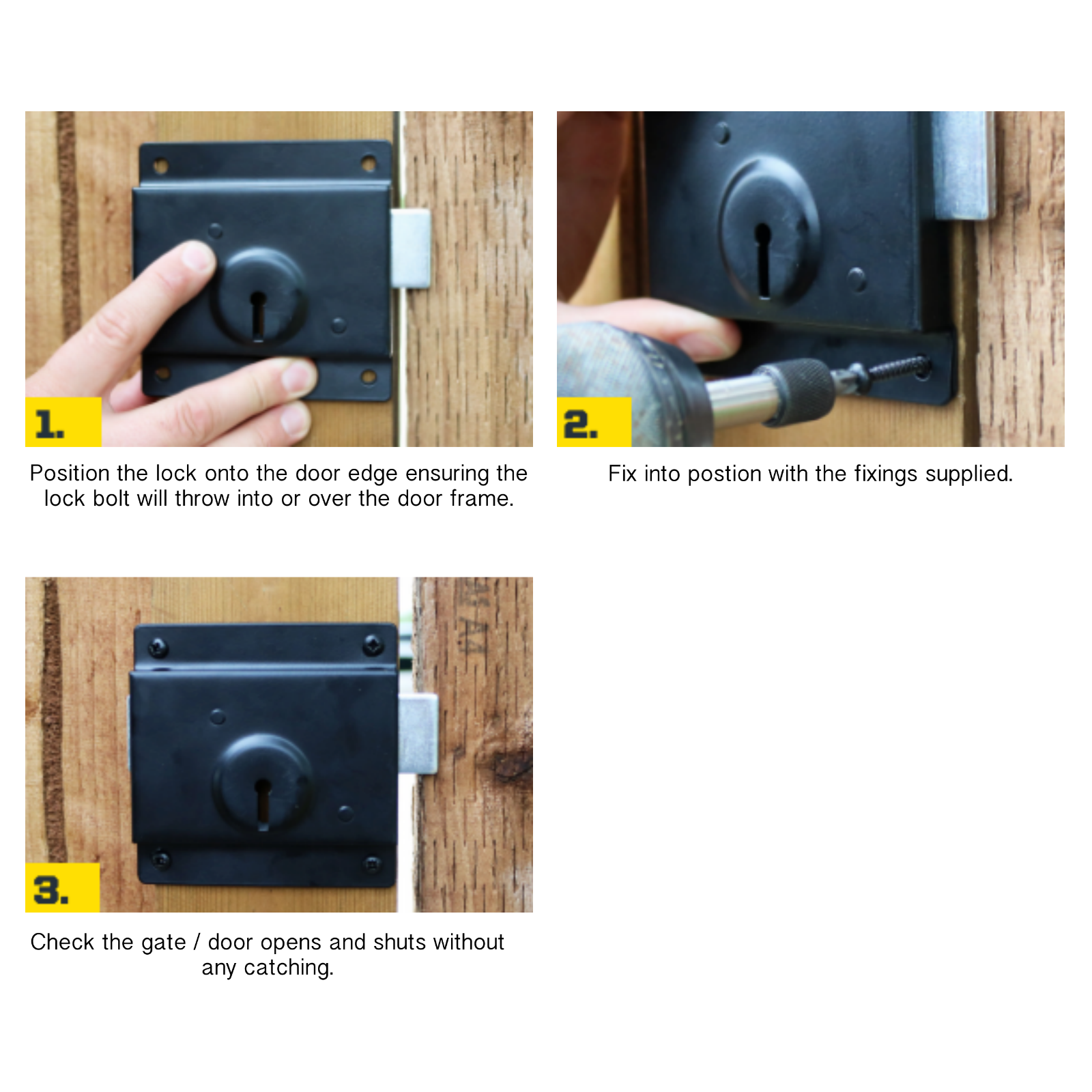 1.

Position the lock onto the door edge ensuring the lock bolt will throw into or over the door frame.

2.

Fix into postion with the fixings supplied.

3.

Check the gate / door opens and shuts without any catching.