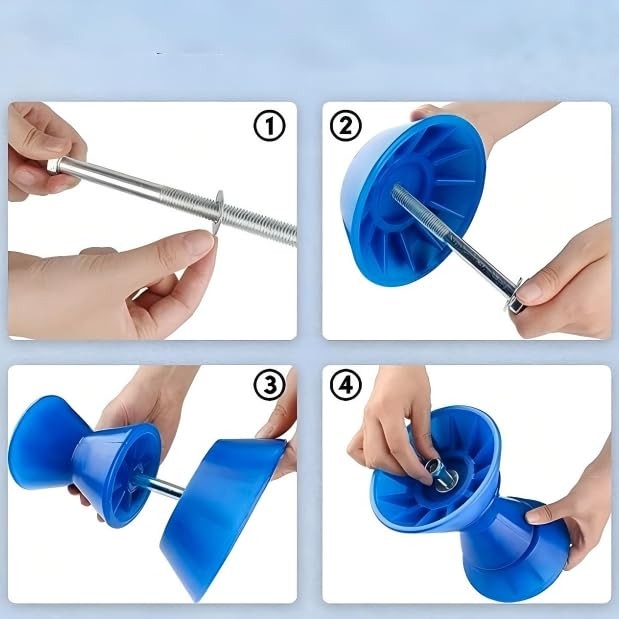 ①

②

③

④