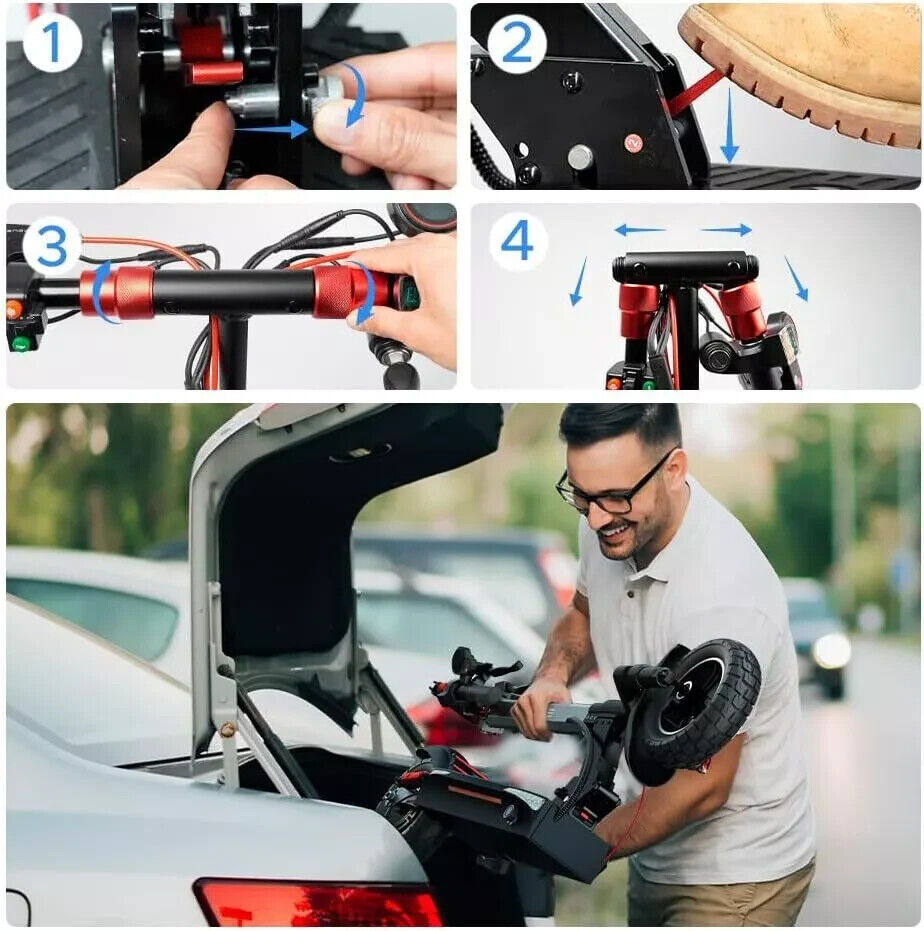 1
2
3
4