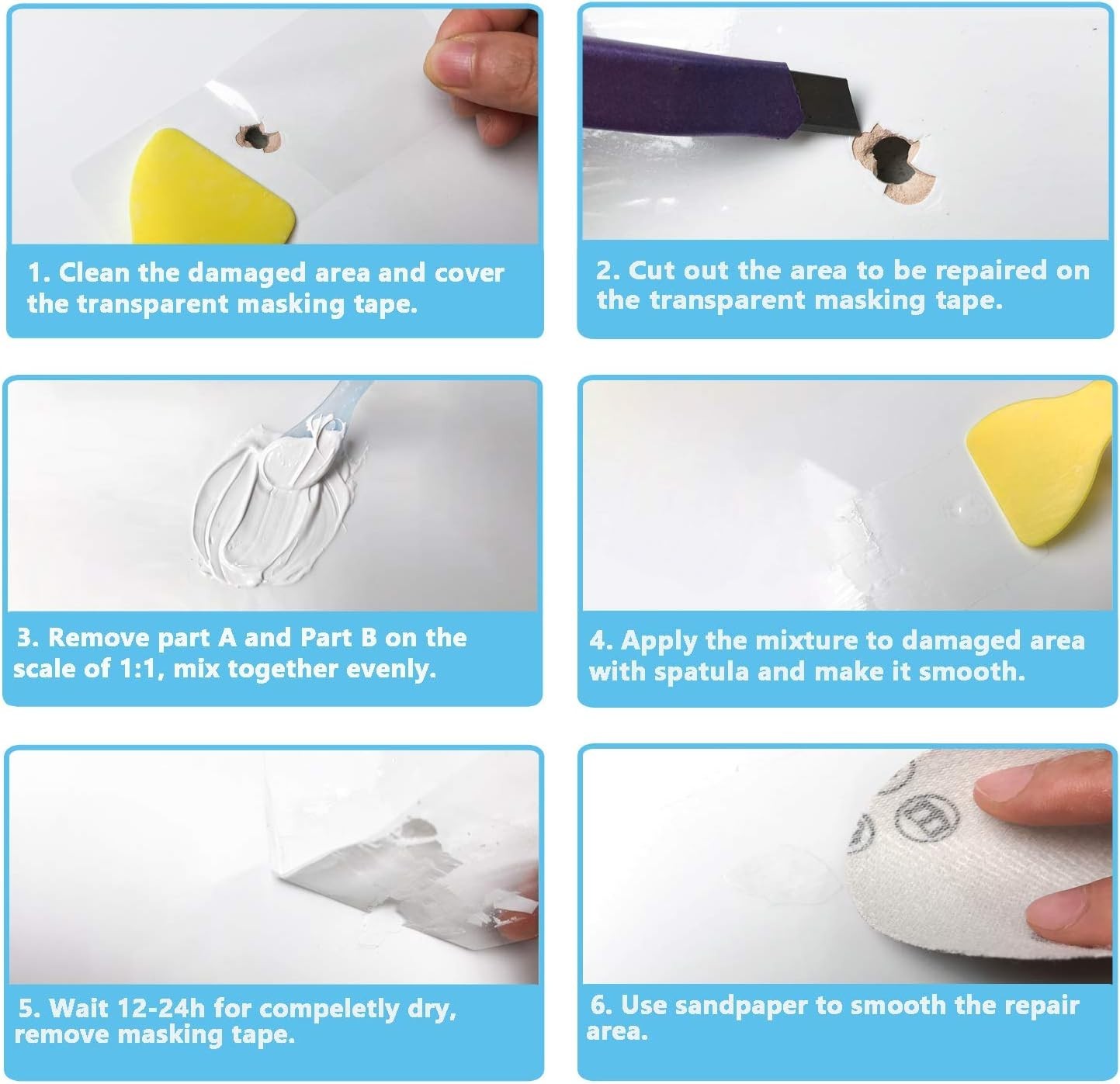 1. Clean the damaged area and cover the transparent masking tape.

2. Cut out the area to be repaired on the transparent masking tape.

3. Remove part A and Part B on the scale of 1:1, mix together evenly.

4. Apply the mixture to damaged area with spatula and make it smooth.

5. Wait 12-24h for compeletly dry, remove masking tape.

6. Use sandpaper to smooth the repair area.