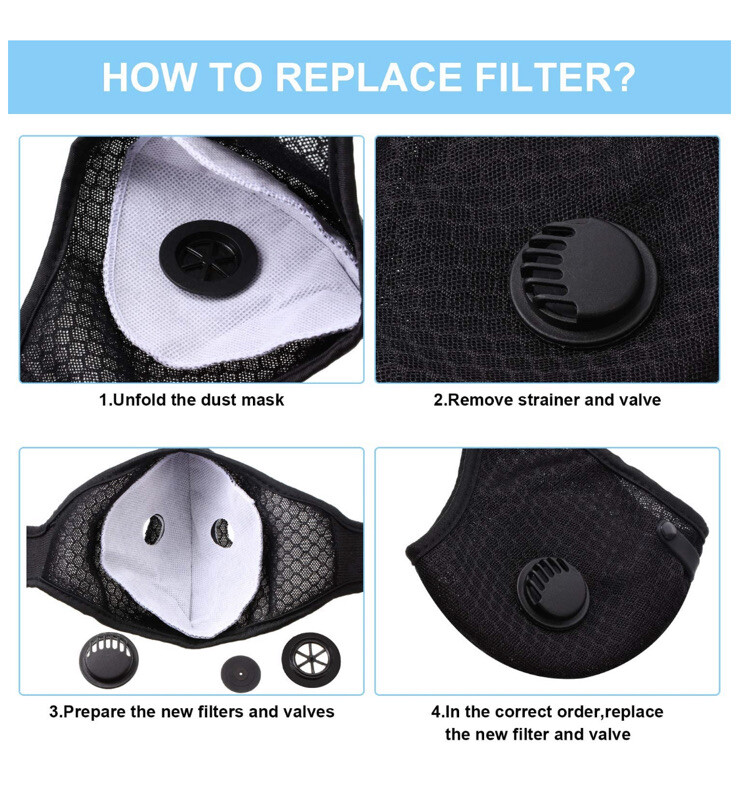 HOW TO REPLACE FILTER?

1.Unfold the dust mask

2.Remove strainer and valve

3.Prepare the new filters and valves

4.In the correct order,replace the new filter and valve