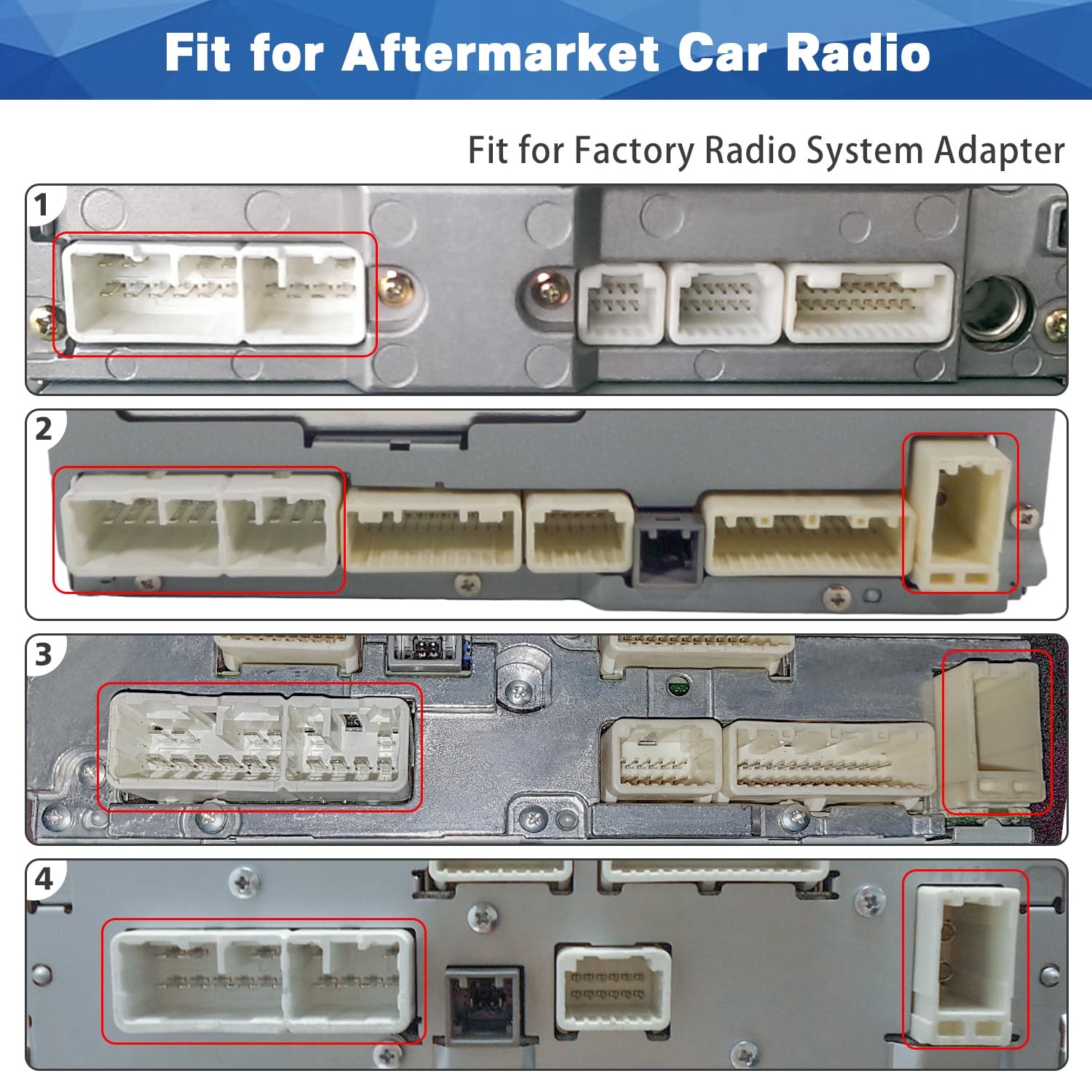 Fit for Aftermarket Car Radio

Fit for Factory Radio System Adapter

1

2

3

4