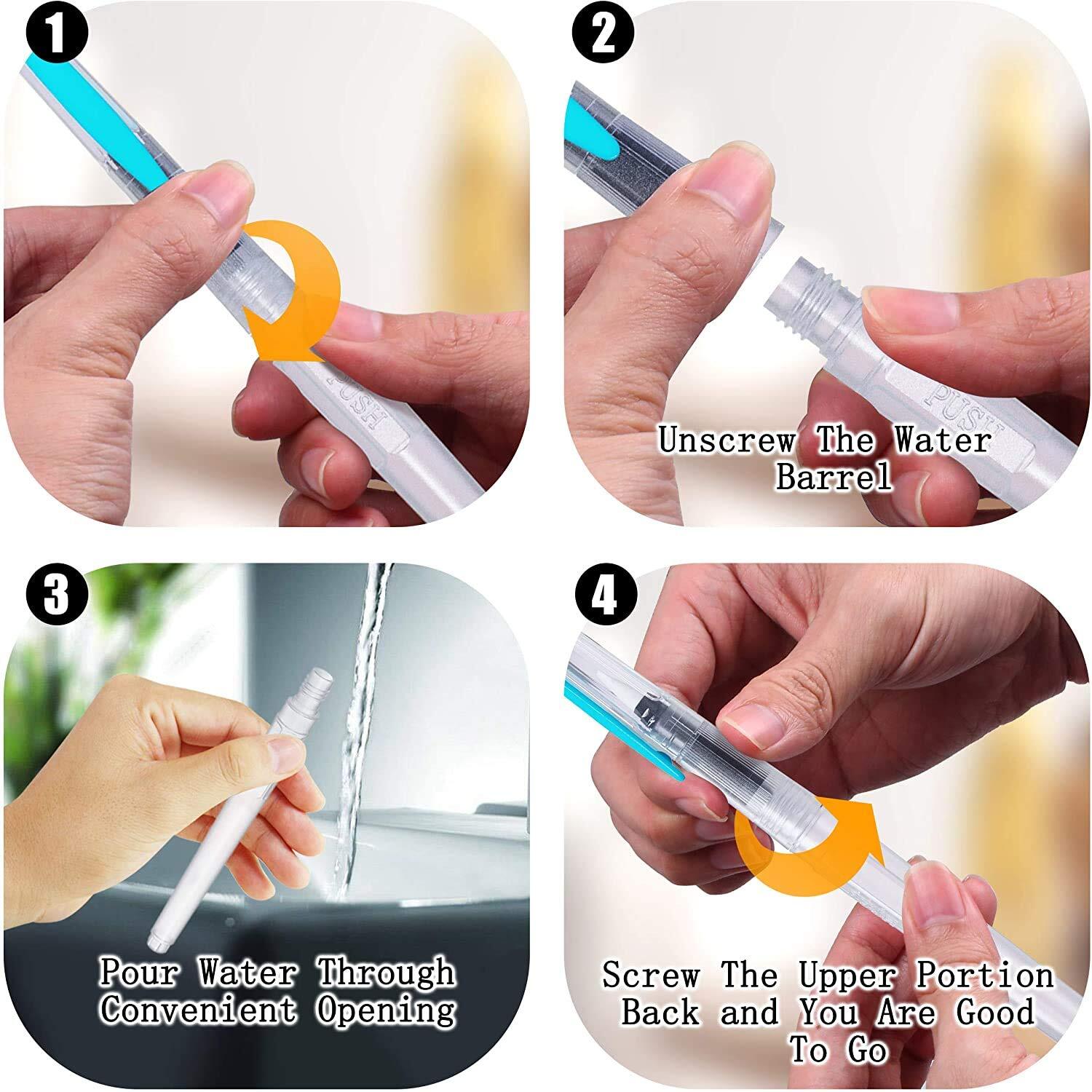 1

PUSH

2

PUSH

Unscrew The Water Barrel

3

Pour Water Through Convenient Opening

4

Screw The Upper Portion Back and You Are Good To Go