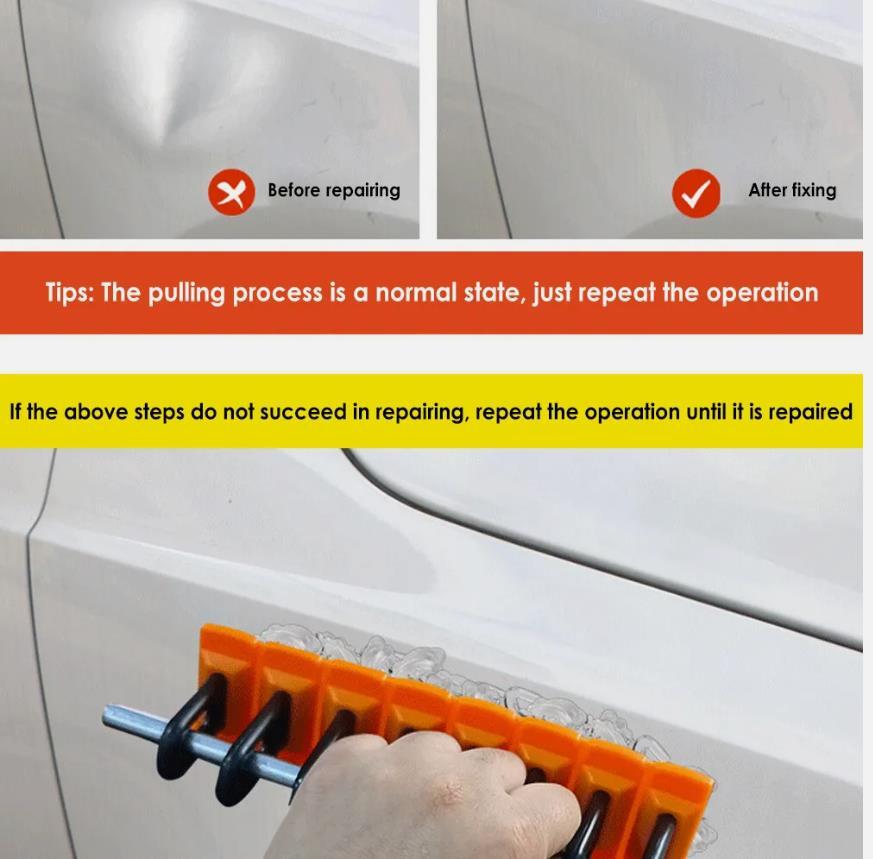 Before repairing

After fixing

Tips: The pulling process is a normal state, just repeat the operation

If the above steps do not succeed in repairing, repeat the operation until it is repaired