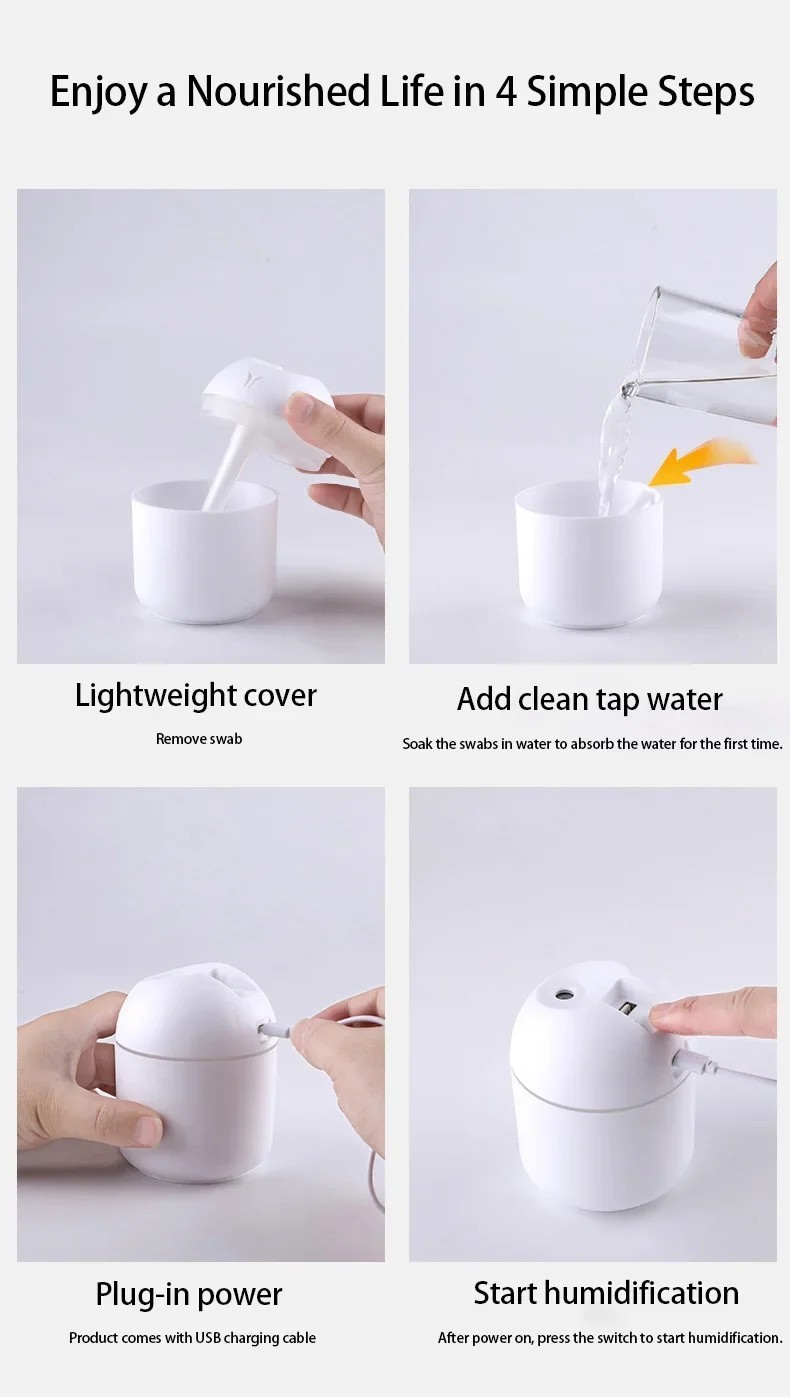 Enjoy a Nourished Life in 4 Simple Steps

Lightweight cover

Remove swab

Add clean tap water

Soak the swabs in water to absorb the water for the first time.

Plug-in power

Product comes with USB charging cable

Start humidification

After power on, press the switch to start humidification.