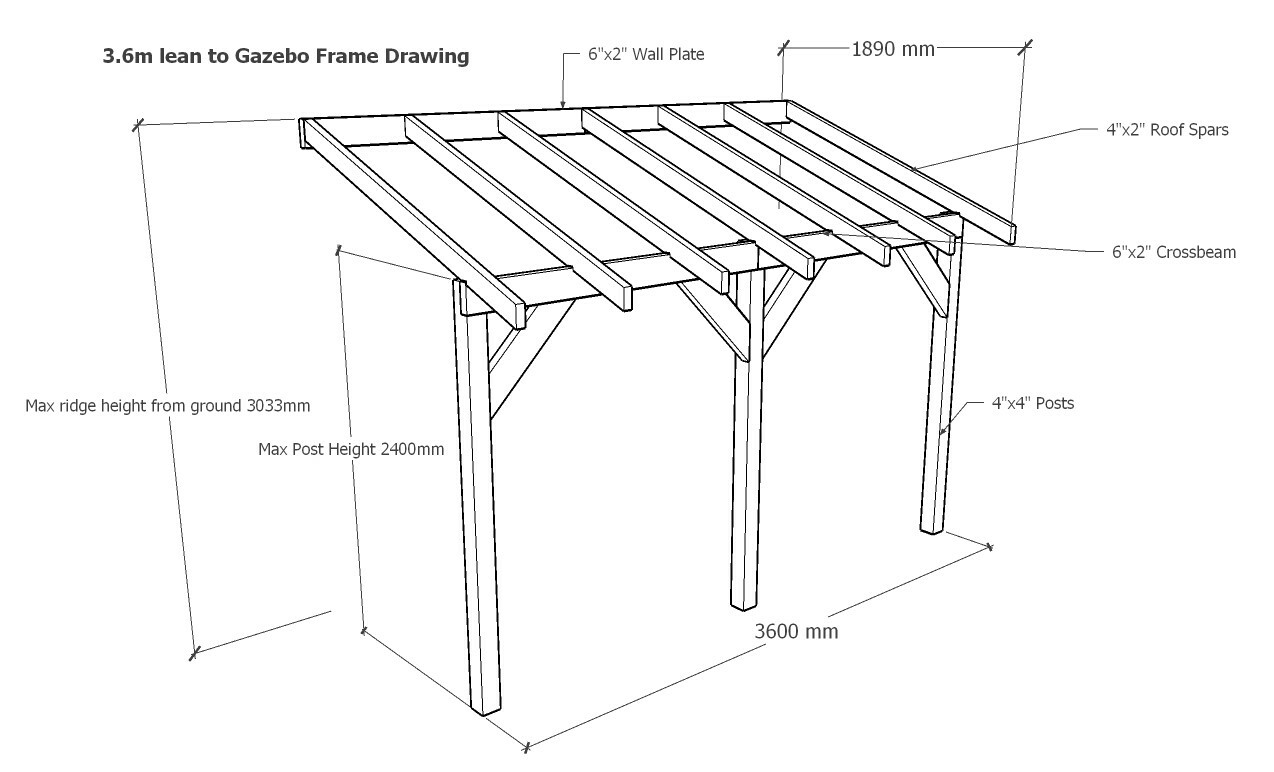 3.6m lean to Gazebo Frame Drawing

6"x2" Wall Plate

1890 mm

4"x2" Roof Spars

6"x2" Crossbeam

Max ridge height from ground 3033mm

Max Post Height 2400mm

4"x4" Posts

3600 mm