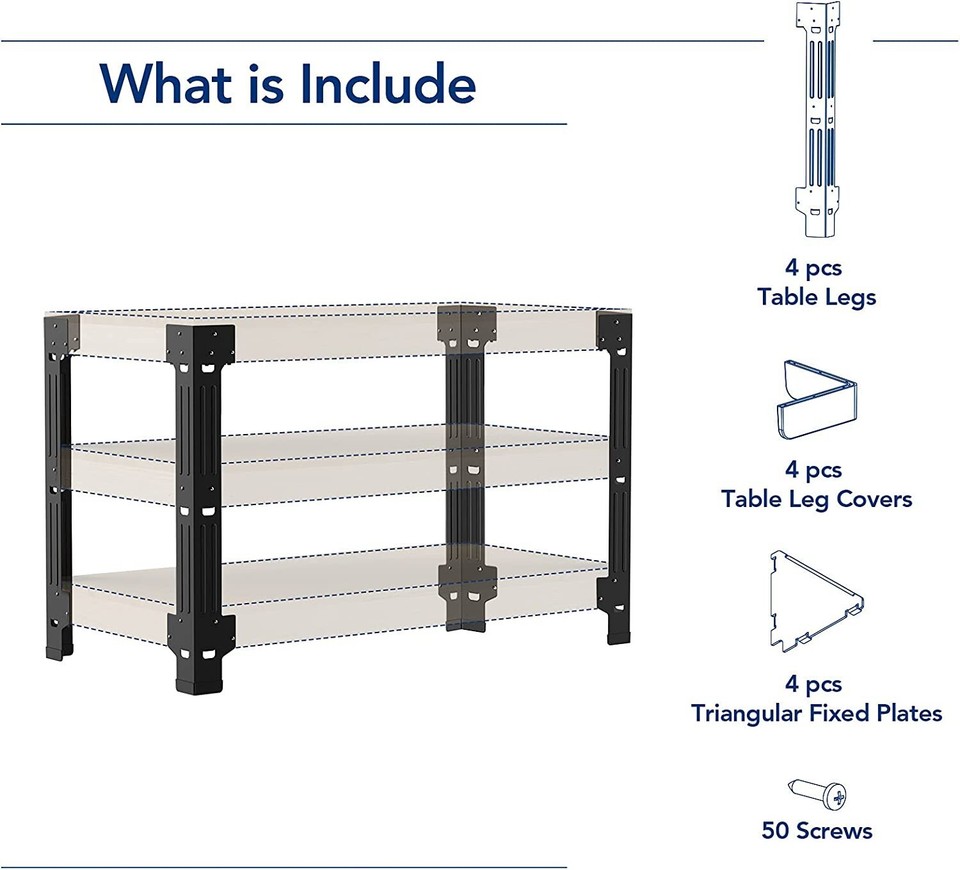 What is Include

4 pcs
Table Legs

4 pcs
Table Leg Covers

4 pcs
Triangular Fixed Plates

50 Screws