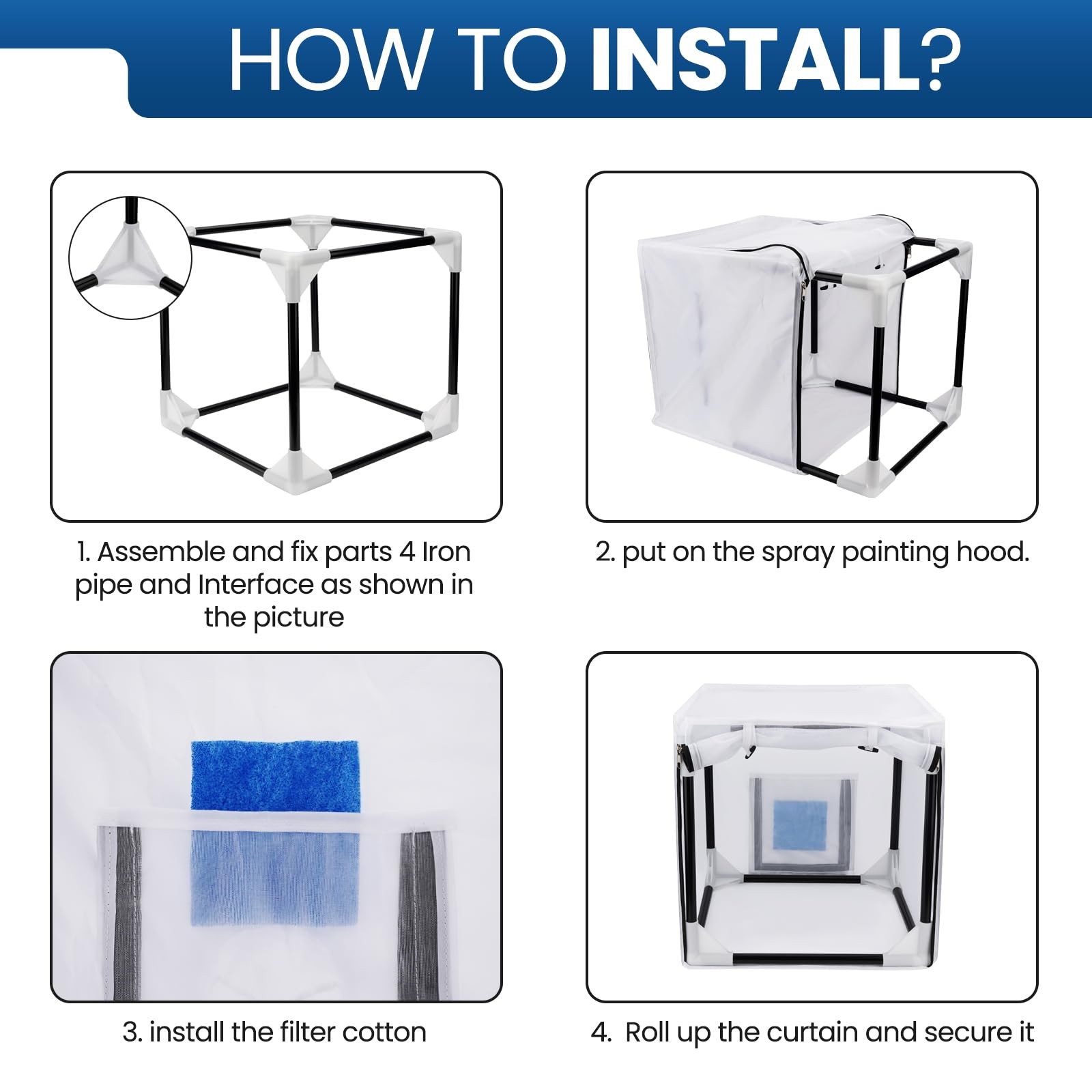 HOW TO INSTALL?

1. Assemble and fix parts 4 Iron pipe and Interface as shown in the picture

2. put on the spray painting hood.

3. install the filter cotton

4. Roll up the curtain and secure it