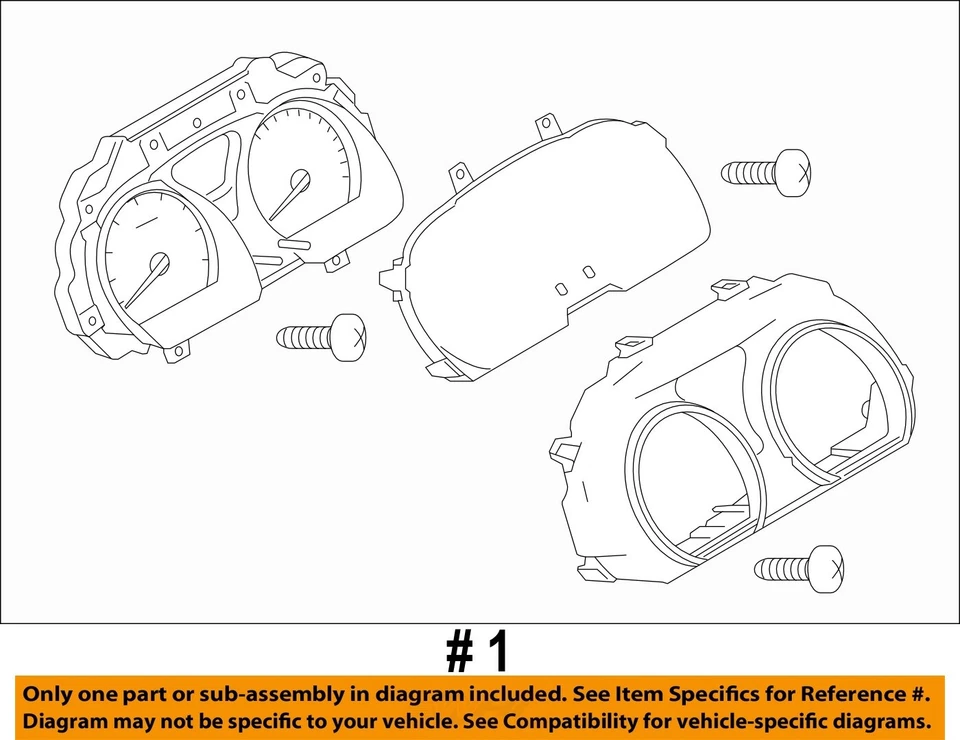 # 1

Only one part or sub-assembly in diagram included. See Item Specifics for Reference #.
Diagram may not be specific to your vehicle. See Compatibility for vehicle-specific diagrams.