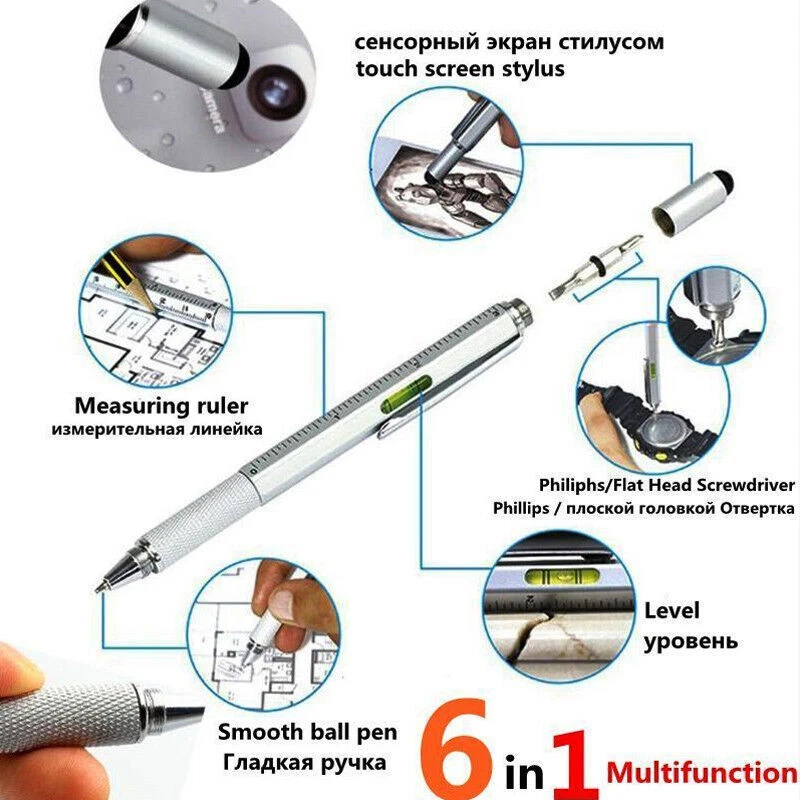 сенсорный экран стилусом
touch screen stylus

Measuring ruler
измерительная линейка

Philiphs/Flat Head Screwdriver
Phillips / плоской головкой Отвертка

Level
уровень

Smooth ball pen
Гладкая ручка

6 in 1 Multifunction