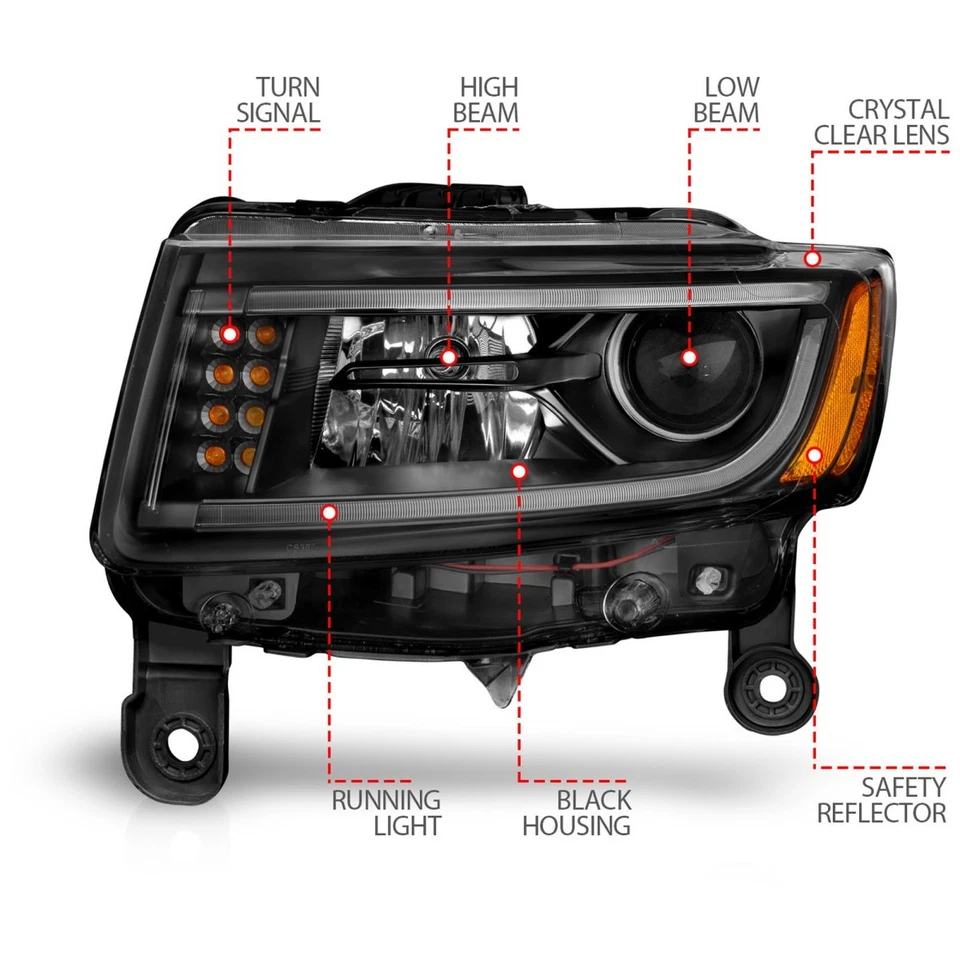 TURN SIGNAL

HIGH BEAM

LOW BEAM

CRYSTAL CLEAR LENS

RUNNING LIGHT

BLACK HOUSING

SAFETY REFLECTOR