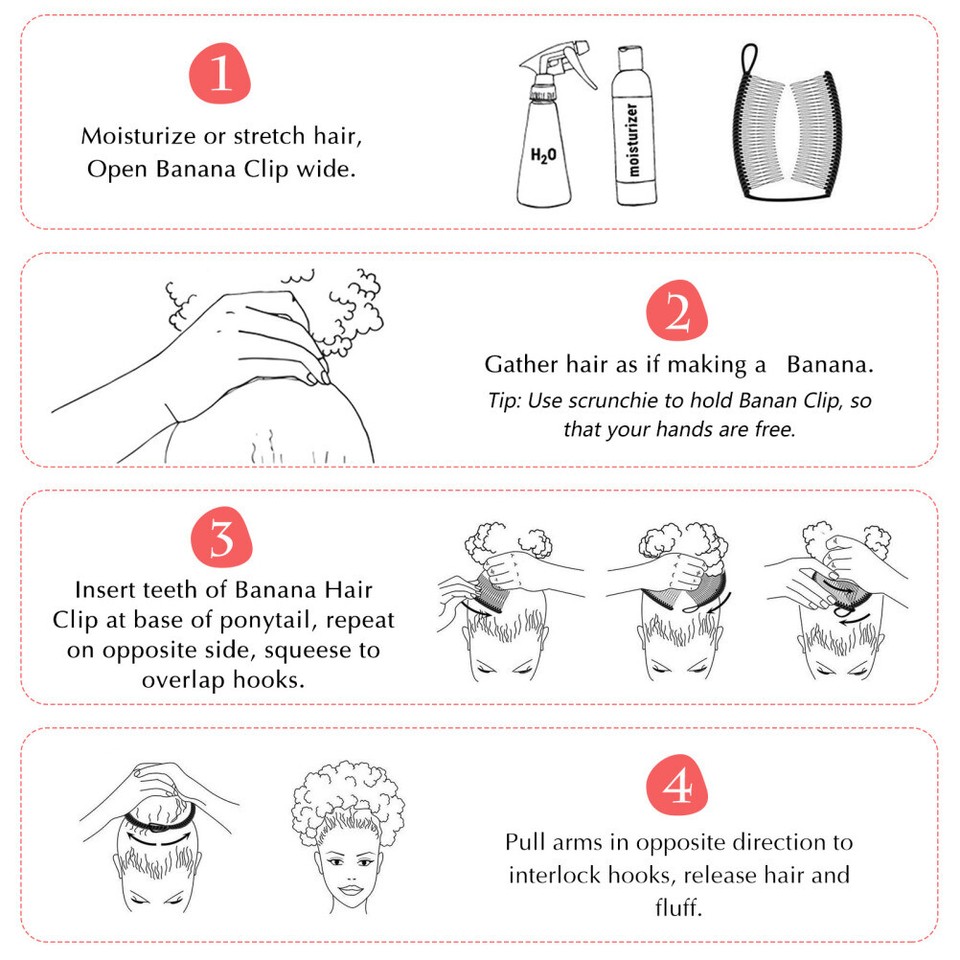 1

Moisturize or stretch hair, Open Banana Clip wide.

$H_2O$

moisturizer

2

Gather hair as if making a Banana.

Tip: Use scrunchie to hold Banan Clip, so that your hands are free.

3

Insert teeth of Banana Hair Clip at base of ponytail, repeat on opposite side, squeese to overlap hooks.

4

Pull arms in opposite direction to interlock hooks, release hair and fluff.