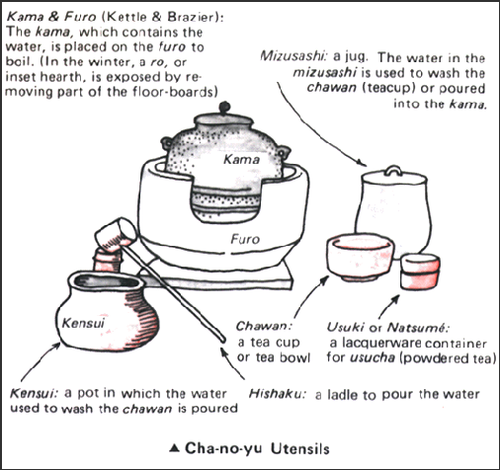 Kama & Furo (Kettle & Brazier): The kama, which contains the water, is placed on the furo to boil. (In the winter, a ro, or inset hearth, is exposed by removing part of the floor-boards)

Mizusashi: a jug. The water in the mizusashi is used to wash the chawan (teacup) or poured into the kama.

Kama

Furo

Kensui

Chawan: a tea cup or tea bowl

Usuki or Natsumé: a lacquerware container for usucha (powdered tea)

Kensui: a pot in which the water used to wash the chawan is poured

Hishaku: a ladle to pour the water

▲ Cha-no-yu Utensils