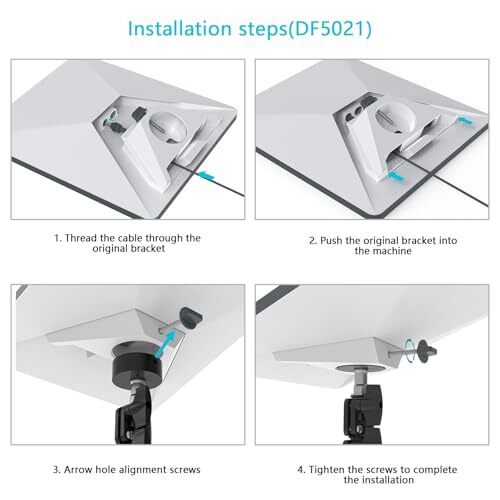 Installation steps(DF5021)

1. Thread the cable through the original bracket

2. Push the original bracket into the machine

3. Arrow hole alignment screws

4. Tighten the screws to complete the installation