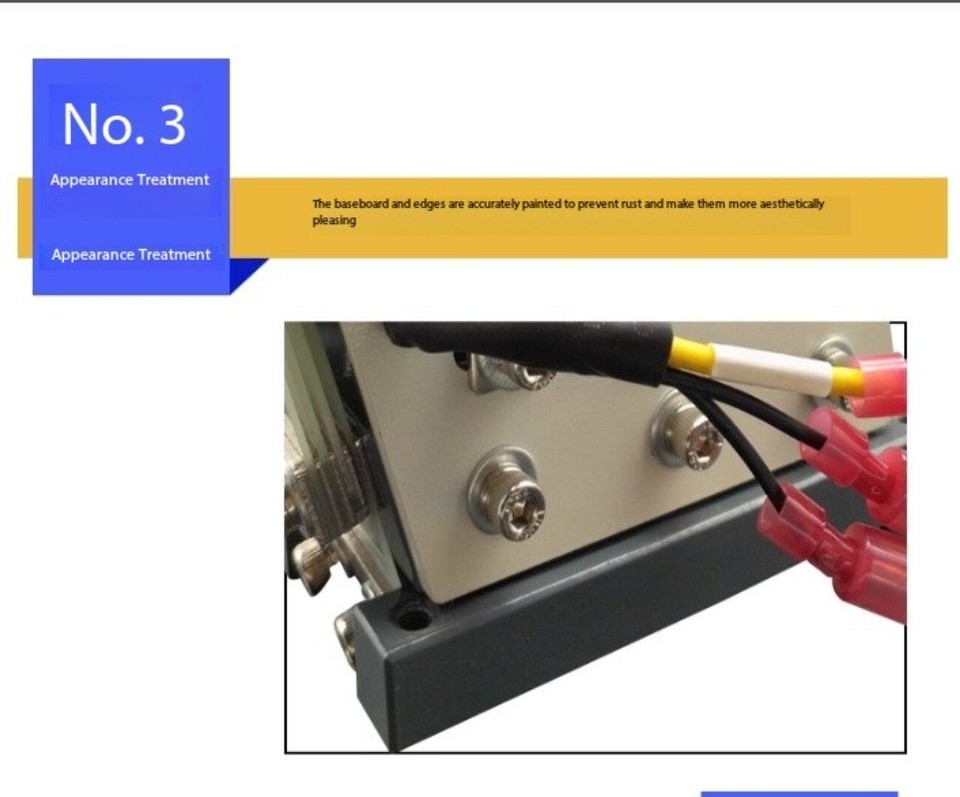 No. 3

Appearance Treatment

Appearance Treatment

The baseboard and edges are accurately painted to prevent rust and make them more aesthetically pleasing