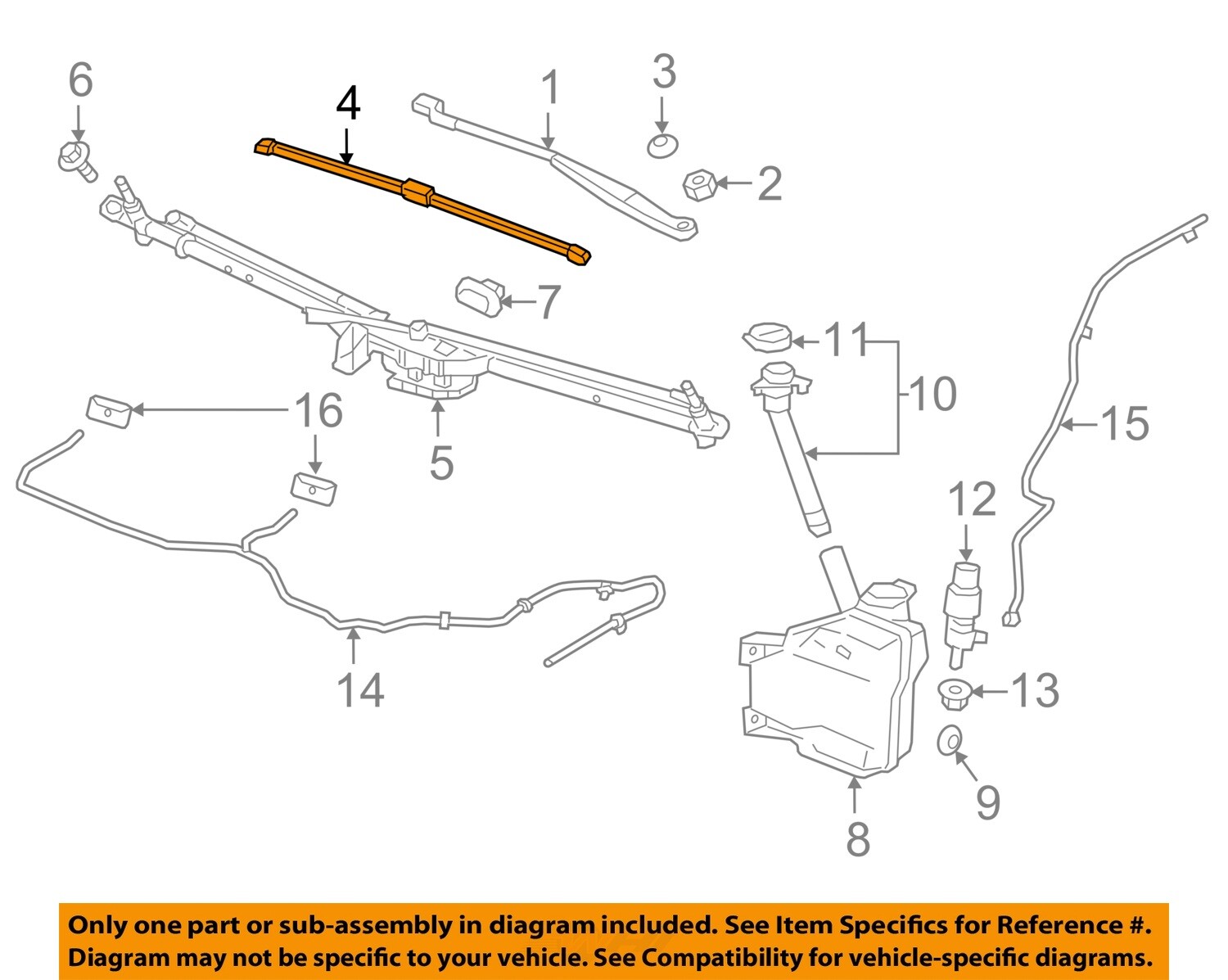 6
4
1
3
2
7
11
10
16
5
15
12
14
13
9
8

Only one part or sub-assembly in diagram included. See Item Specifics for Reference #. Diagram may not be specific to your vehicle. See Compatibility for vehicle-specific diagrams.