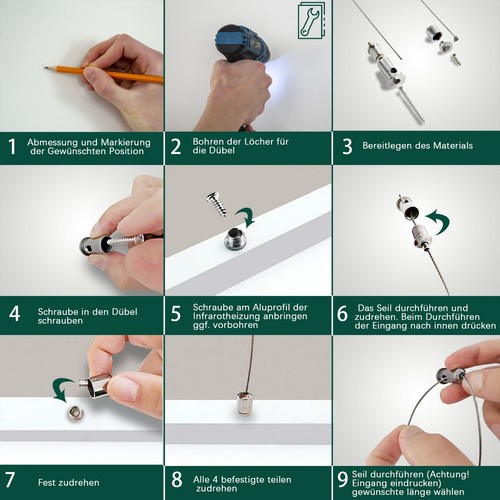 1 Abmessung und Markierung der Gewünschten Position

2 Bohren der Löcher für die Dübel

3 Bereitlegen des Materials

4 Schraube in den Dübel schrauben

5 Schraube am Aluprofil der Infrarotheizung anbringen ggf. vorbohren

6 Das Seil durchführen und zudrehen. Beim Durchführen der Eingang nach innen drücken

7 Fest zudrehen

8 Alle 4 befestigte teilen zudrehen

9 Seil durchführen (Achtung! Eingang eindrucken) gewünschte länge wählen