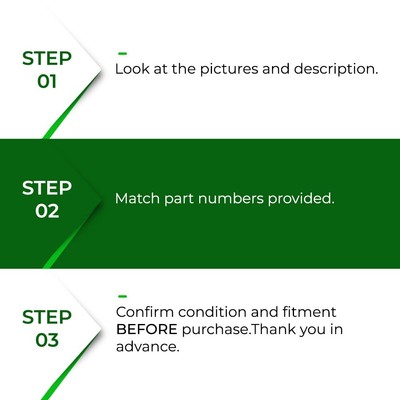 STEP 01

Look at the pictures and description.

STEP 02

Match part numbers provided.

STEP 03

Confirm condition and fitment BEFORE purchase.Thank you in advance.