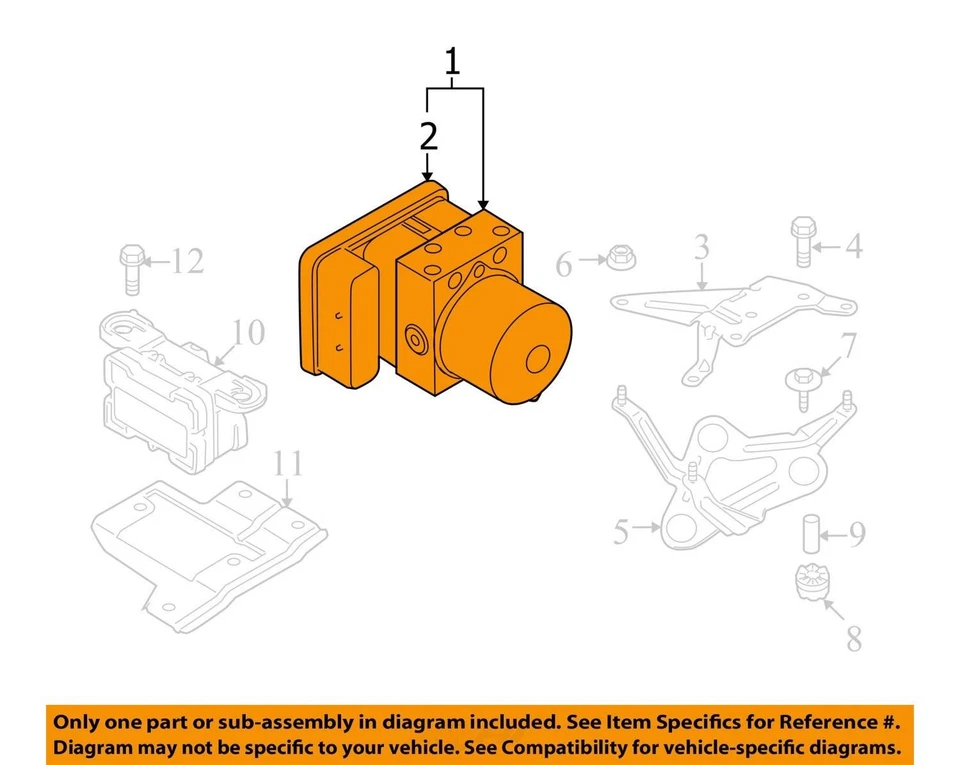 1
2
12
10
11
6
3
4
7
5
9
8

Only one part or sub-assembly in diagram included. See Item Specifics for Reference #. Diagram may not be specific to your vehicle. See Compatibility for vehicle-specific diagrams.