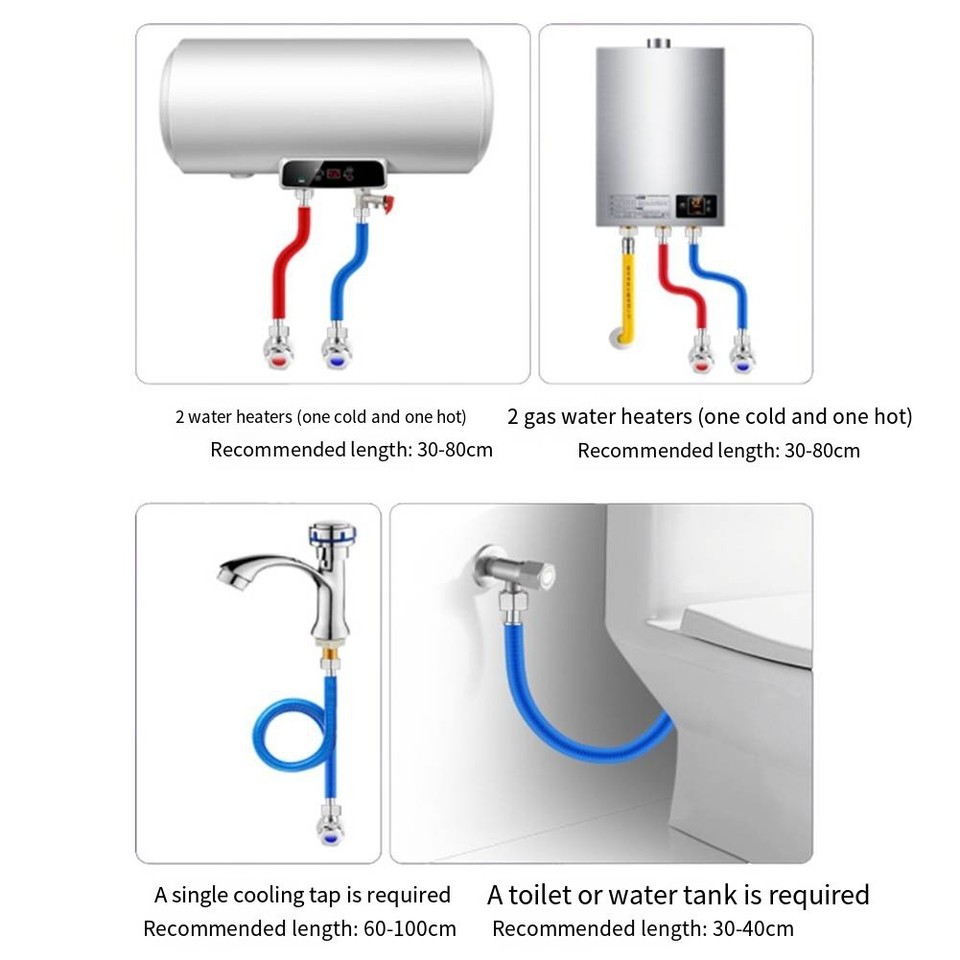 2 water heaters (one cold and one hot)
Recommended length: 30-80cm

2 gas water heaters (one cold and one hot)
Recommended length: 30-80cm

A single cooling tap is required
Recommended length: 60-100cm

A toilet or water tank is required
Recommended length: 30-40cm