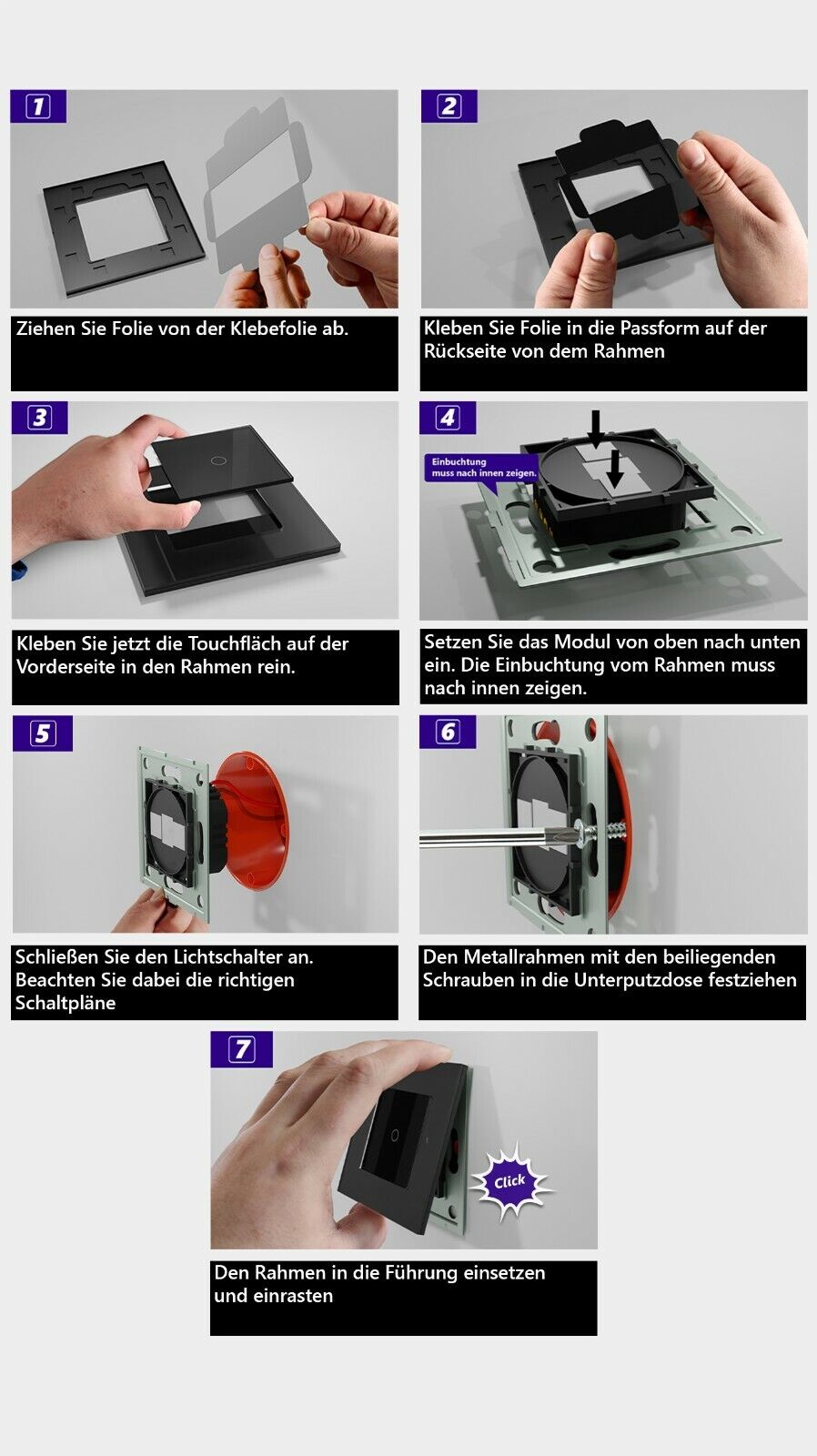 1

Ziehen Sie Folie von der Klebefolie ab.

2

Kleben Sie Folie in die Passform auf der Rückseite von dem Rahmen

3

Kleben Sie jetzt die Touchfläch auf der Vorderseite in den Rahmen rein.

4

Einbuchtung muss nach innen zeigen.

Setzen Sie das Modul von oben nach unten ein. Die Einbuchtung vom Rahmen muss nach innen zeigen.

5

Schließen Sie den Lichtschalter an. Beachten Sie dabei die richtigen Schaltpläne

6

Den Metallrahmen mit den beiliegenden Schrauben in die Unterputzdose festziehen

7

Click

Den Rahmen in die Führung einsetzen und einrasten