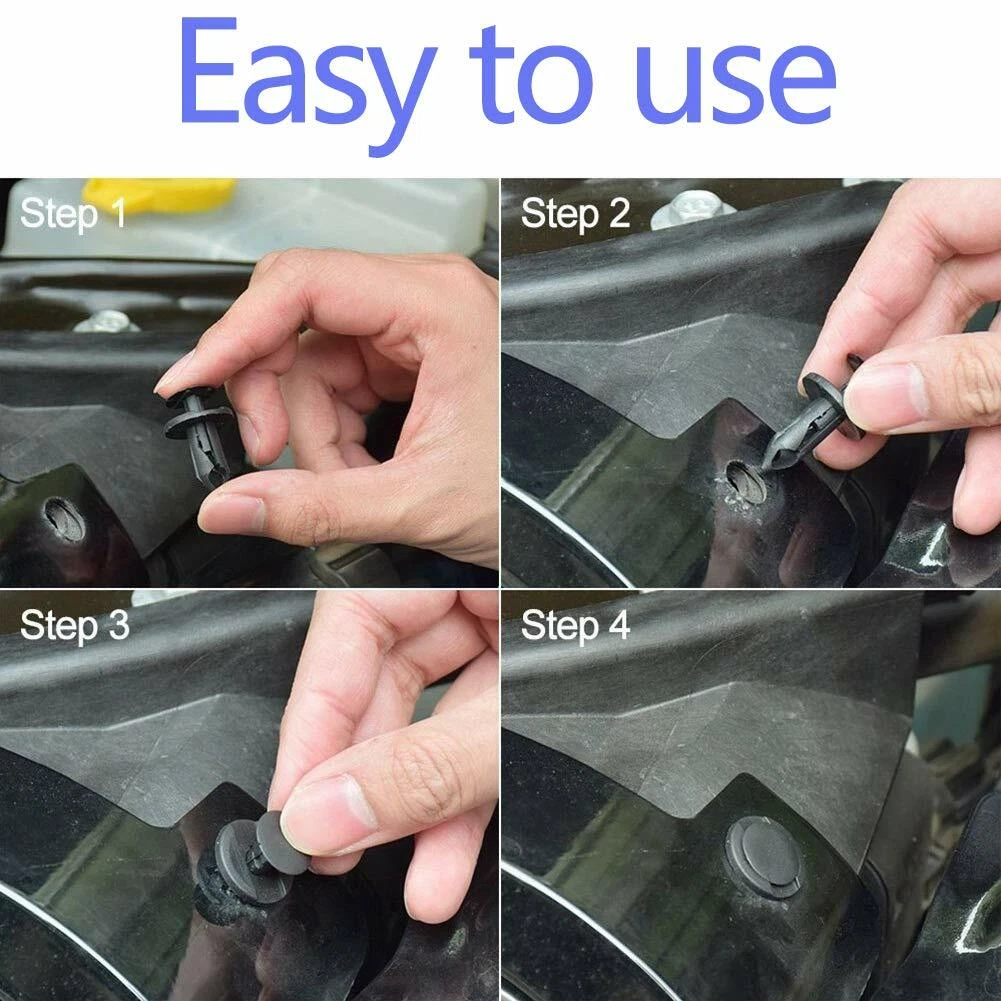 Easy to use

Step 1

Step 2

Step 3

Step 4