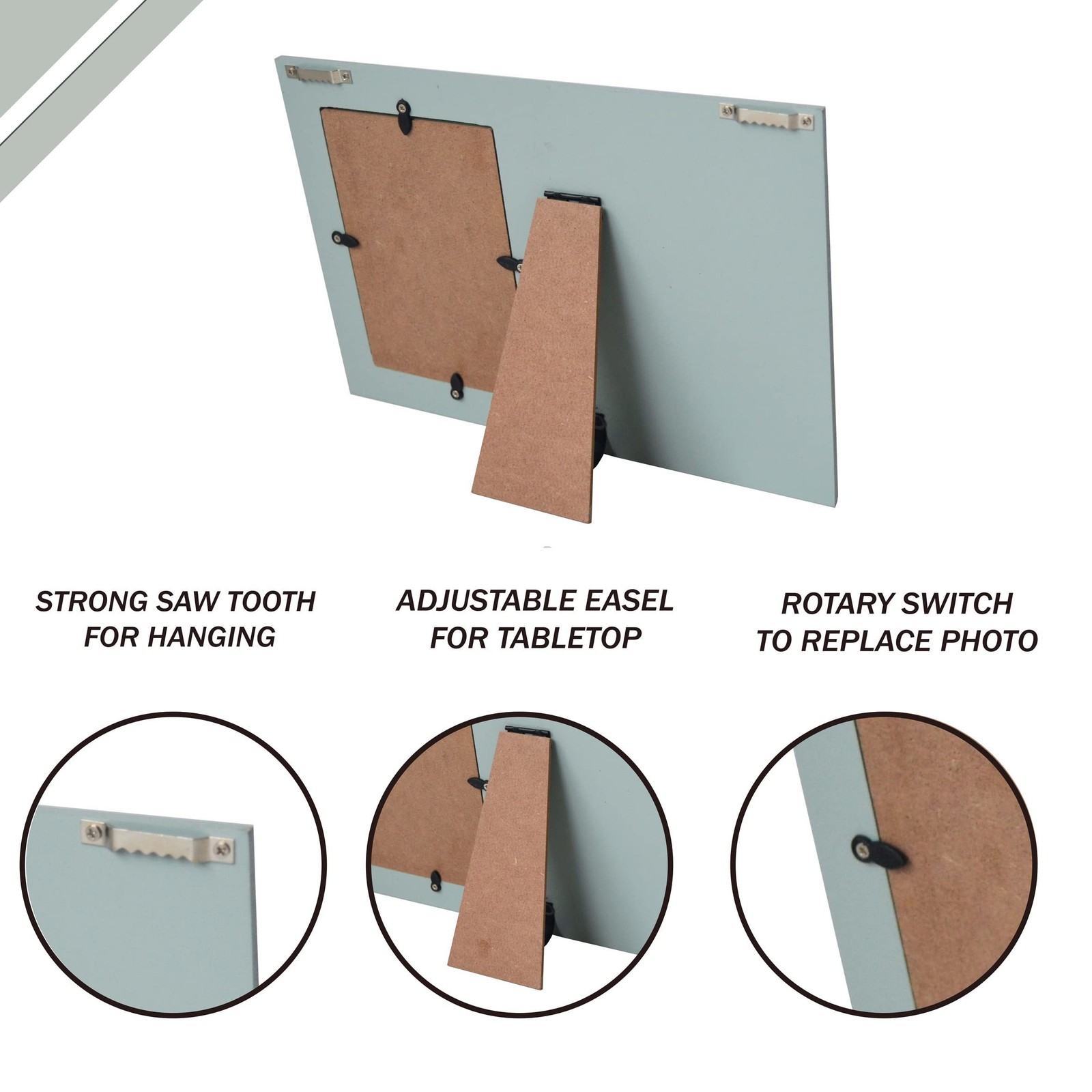 STRONG SAW TOOTH FOR HANGING

ADJUSTABLE EASEL FOR TABLETOP

ROTARY SWITCH TO REPLACE PHOTO