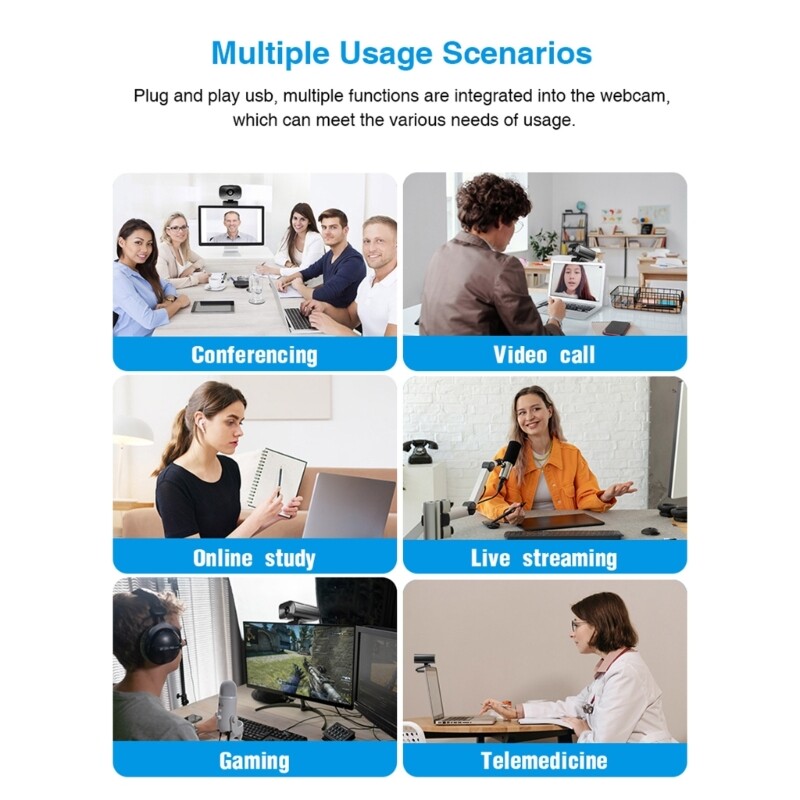 Multiple Usage Scenarios

Plug and play usb, multiple functions are integrated into the webcam, which can meet the various needs of usage.

Conferencing

Video call

Online study

Live streaming

Gaming

Telemedicine