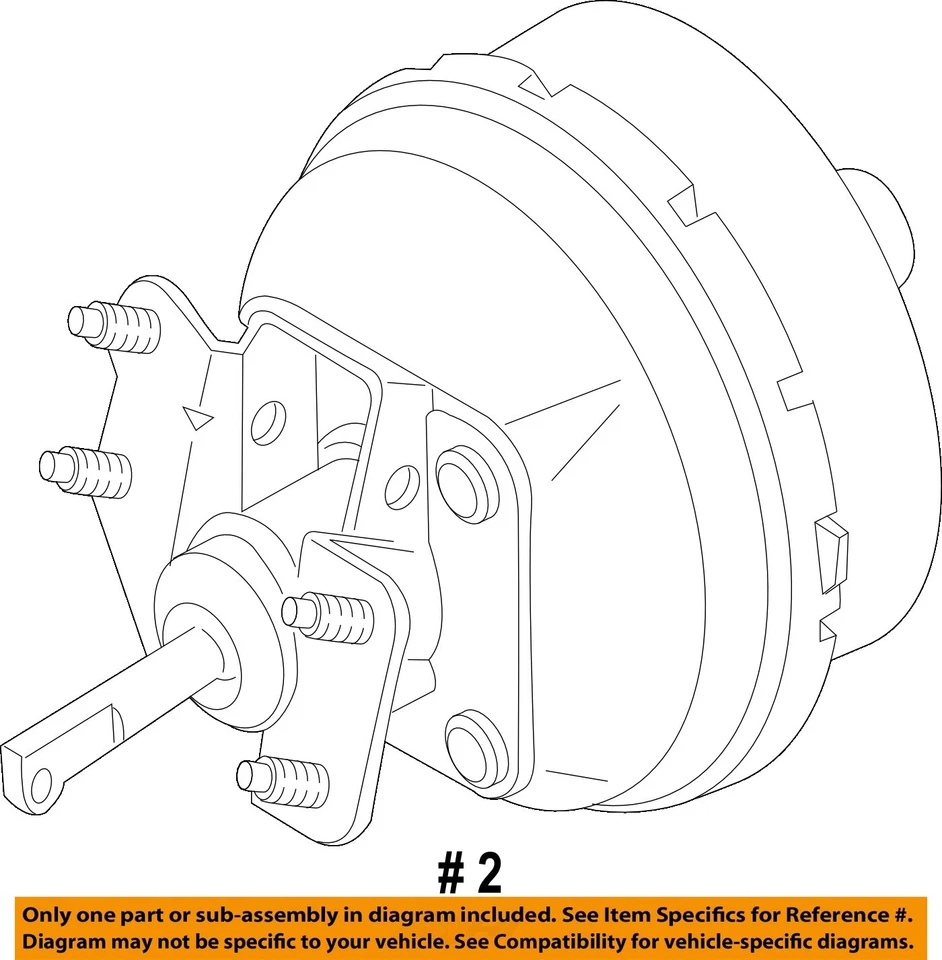 # 2

Only one part or sub-assembly in diagram included. See Item Specifics for Reference #.
Diagram may not be specific to your vehicle. See Compatibility for vehicle-specific diagrams.