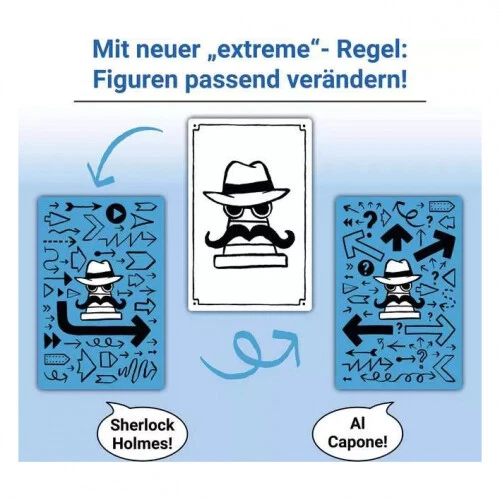 Mit neuer „extreme“- Regel:
Figuren passend verändern!

Sherlock Holmes!

Al Capone!