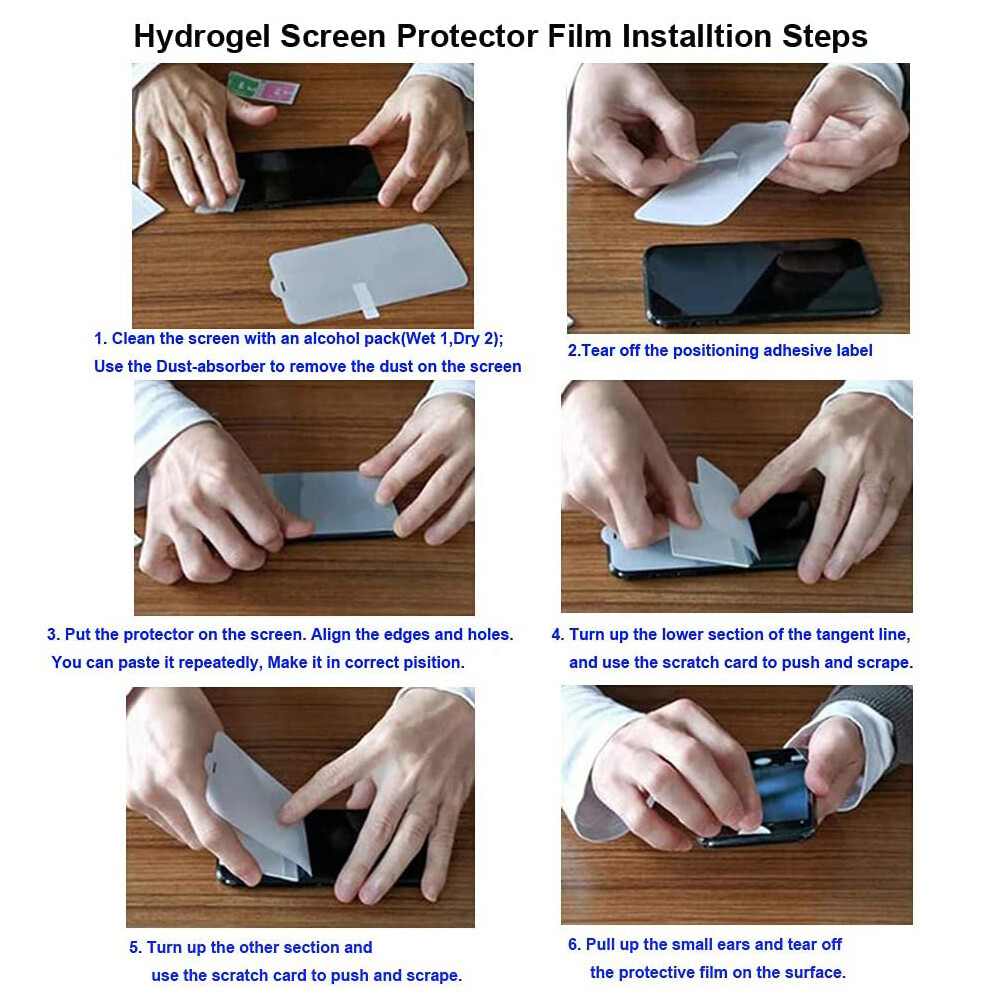 Hydrogel Screen Protector Film Installtion Steps

1. Clean the screen with an alcohol pack(Wet 1,Dry 2); Use the Dust-absorber to remove the dust on the screen

2.Tear off the positioning adhesive label

3. Put the protector on the screen. Align the edges and holes. You can paste it repeatedly, Make it in correct pisition.

4. Turn up the lower section of the tangent line, and use the scratch card to push and scrape.

5. Turn up the other section and use the scratch card to push and scrape.

6. Pull up the small ears and tear off the protective film on the surface.