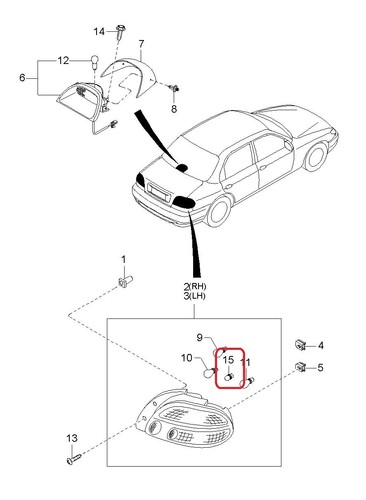 14
7
12
6
8
1
2(RH)
3(LH)
9
10
15
11
4
5
13