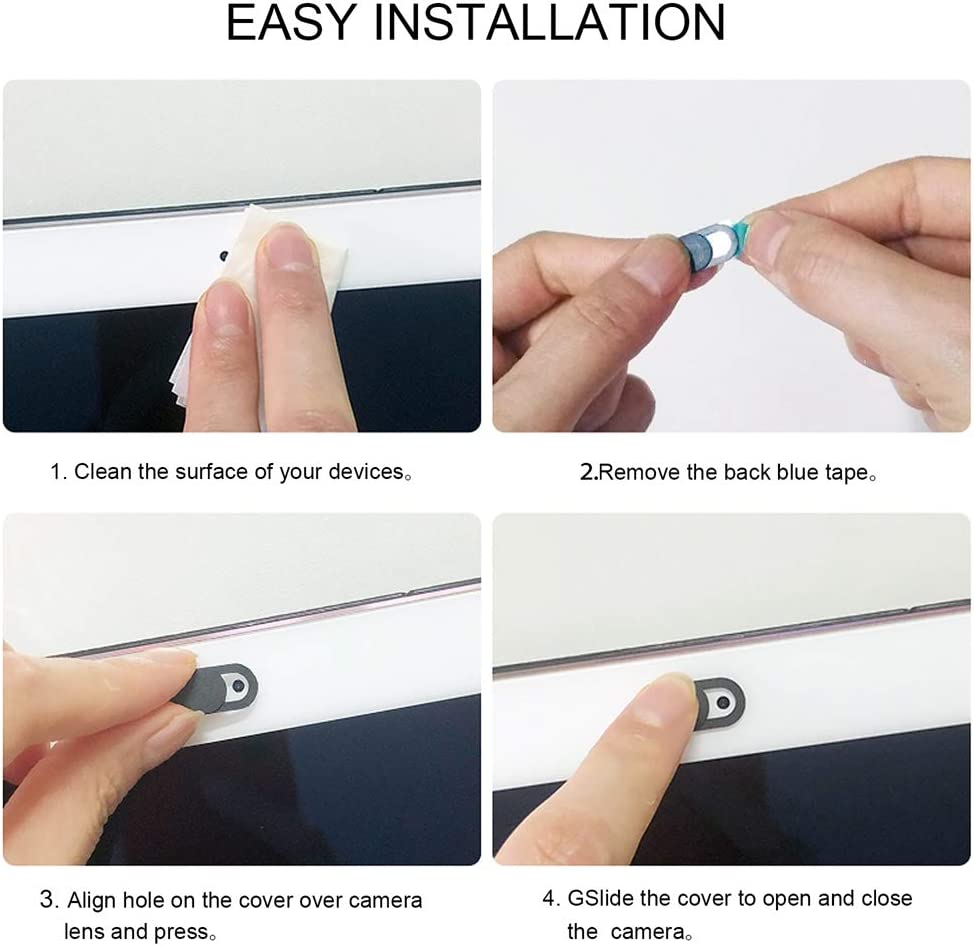 EASY INSTALLATION

1. Clean the surface of your devices。

2.Remove the back blue tape。

3. Align hole on the cover over camera lens and press。

4. GSlide the cover to open and close the camera。