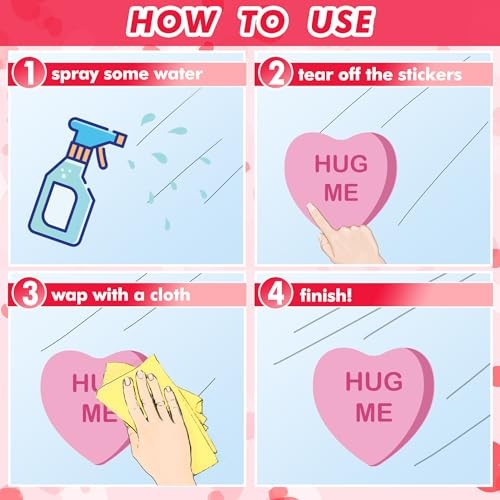 HOW TO USE

1 spray some water

2 tear off the stickers

HUG ME

3 wap with a cloth

HU ME

4 finish!

HUG ME