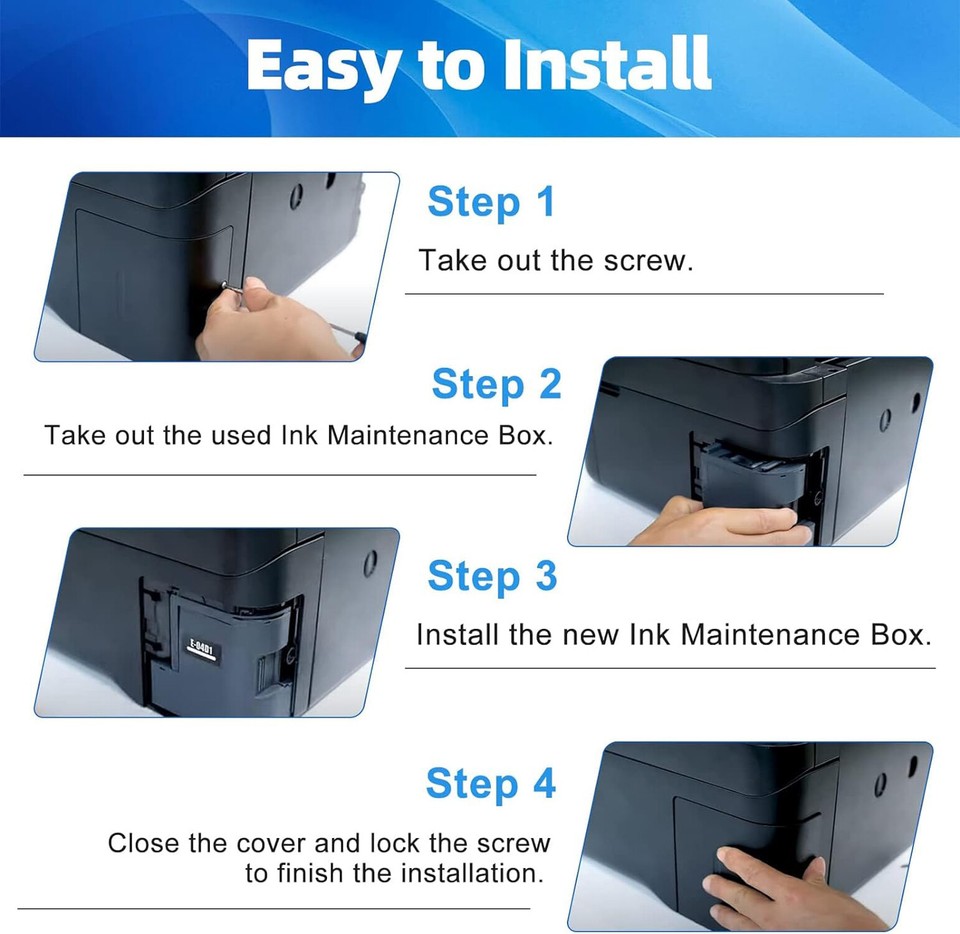 Easy to Install

Step 1

Take out the screw.

Step 2

Take out the used Ink Maintenance Box.

E-04D1

Step 3

Install the new Ink Maintenance Box.

Step 4

Close the cover and lock the screw to finish the installation.