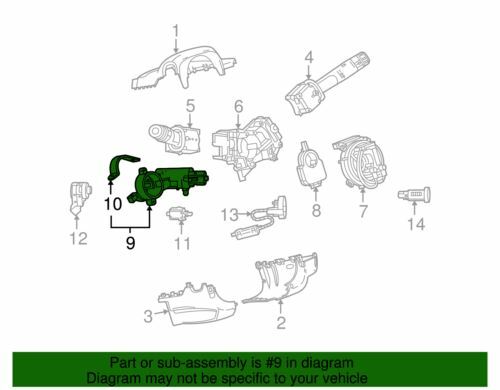 1
4
5
6
10
12
9
11
13
8
7
14
3
2

Part or sub-assembly is #9 in diagram
Diagram may not be specific to your vehicle