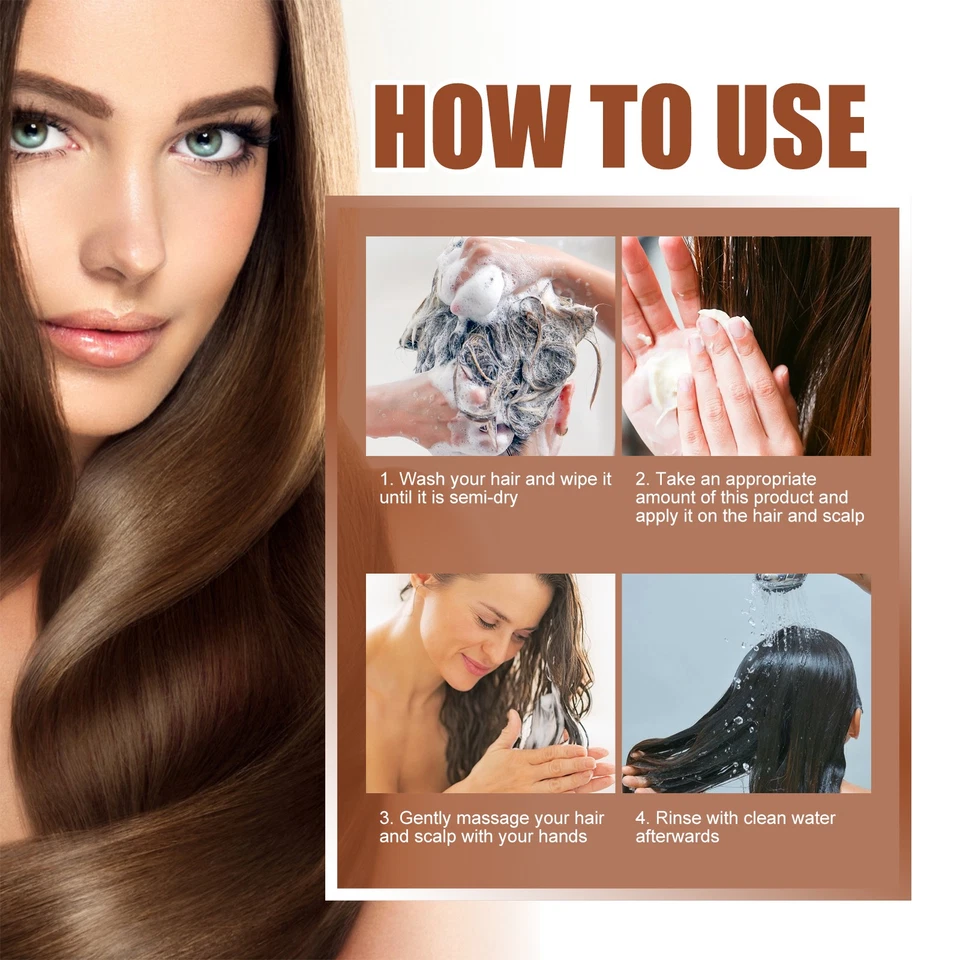 HOW TO USE

1. Wash your hair and wipe it until it is semi-dry

2. Take an appropriate amount of this product and apply it on the hair and scalp

3. Gently massage your hair and scalp with your hands

4. Rinse with clean water afterwards