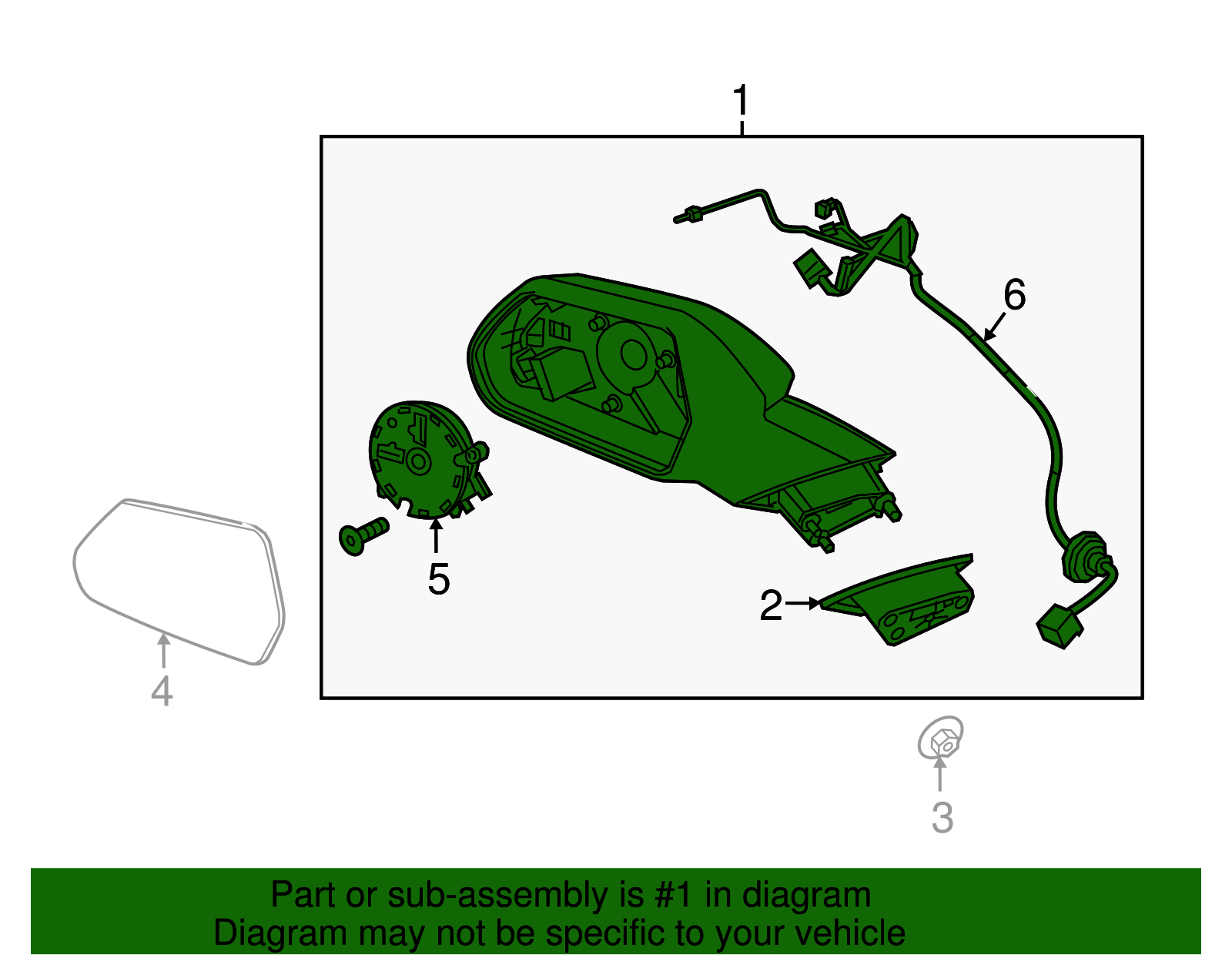 1

6

5

2

4

3

Part or sub-assembly is #1 in diagram
Diagram may not be specific to your vehicle