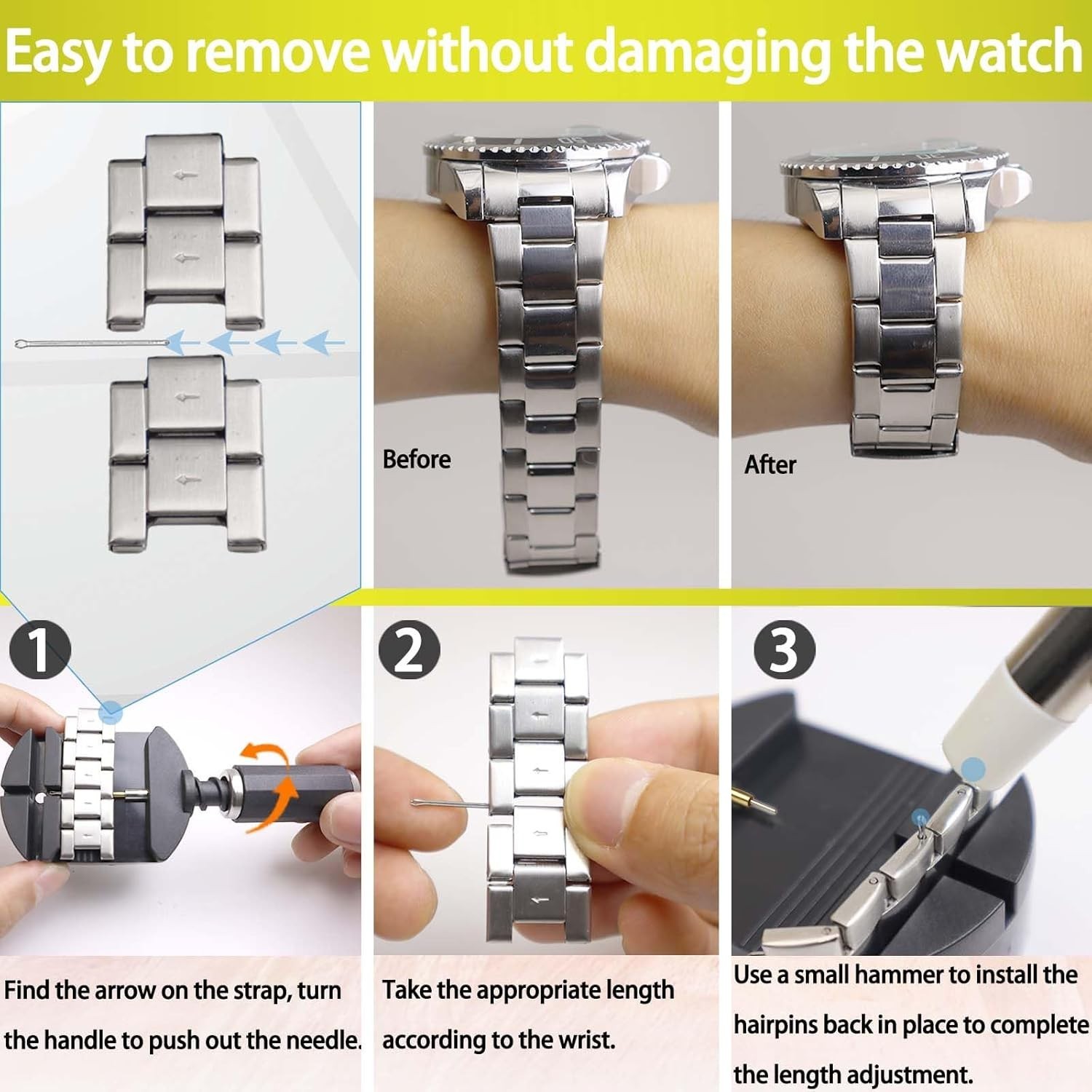 Easy to remove without damaging the watch

Before

After

1

2

3

Find the arrow on the strap, turn the handle to push out the needle.

Take the appropriate length according to the wrist.

Use a small hammer to install the hairpins back in place to complete the length adjustment.